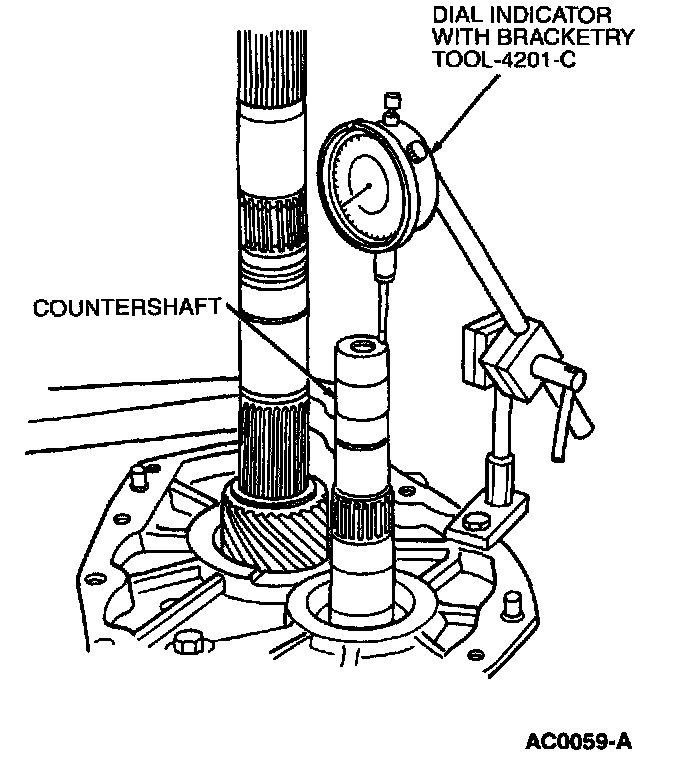 DIAL INDICATOR WITH BRACKETRY TOOL-4201-C

COUNTERSHAFT

AC0059-A