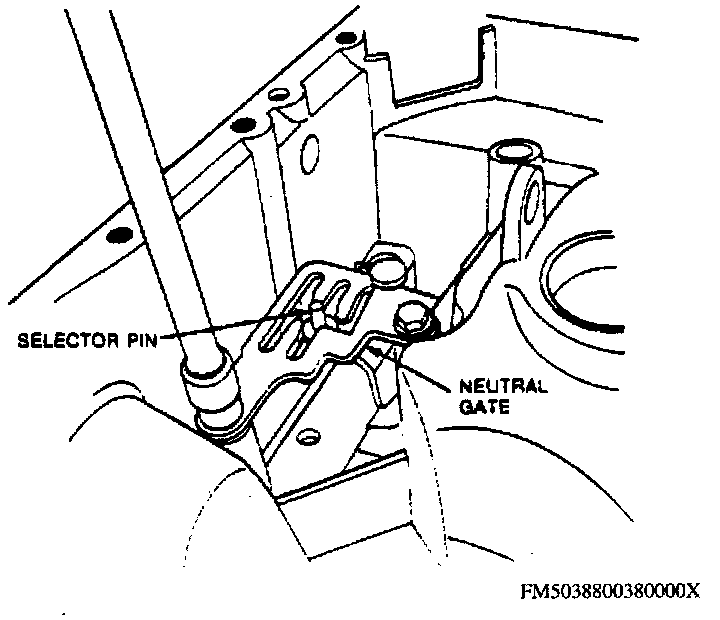 SELECTOR PIN

NEUTRAL GATE

FM5038800380000X