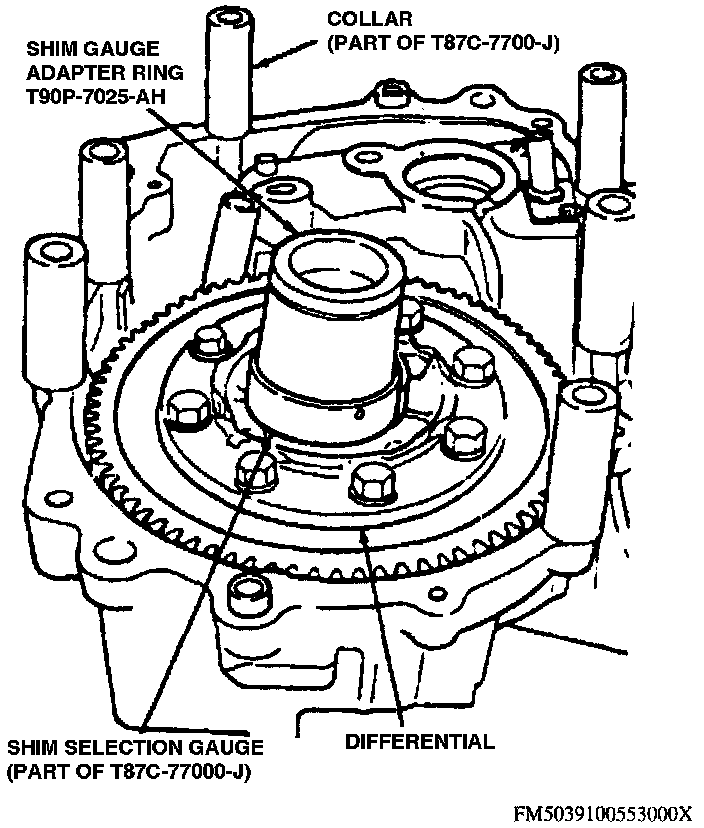 COLLAR
(PART OF T87C-7700-J)

SHIM GAUGE
ADAPTER RING
T90P-7025-AH

SHIM SELECTION GAUGE
(PART OF T87C-77000-J)

DIFFERENTIAL

FM5039100553000X