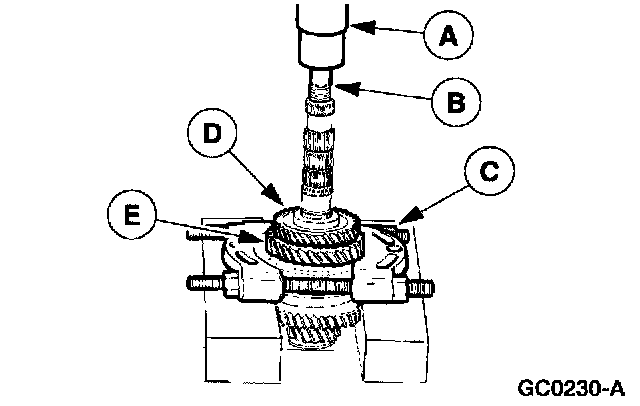 A
B
D
C
E
GC0230-A