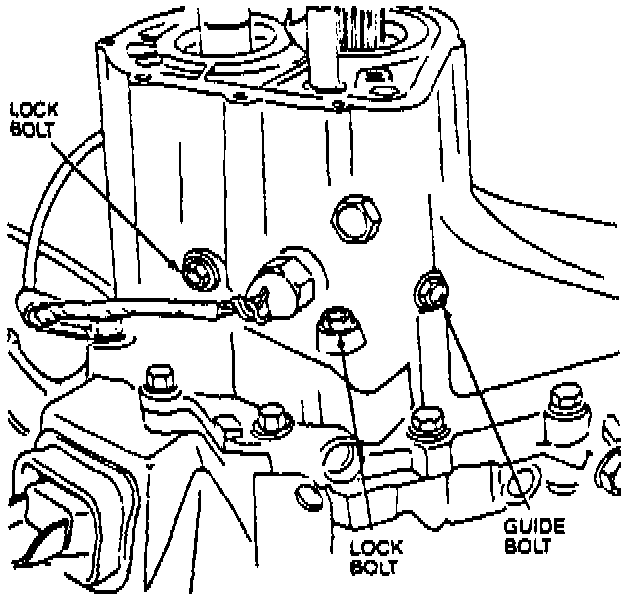 LOCK BOLT

LOCK BOLT

GUIDE BOLT