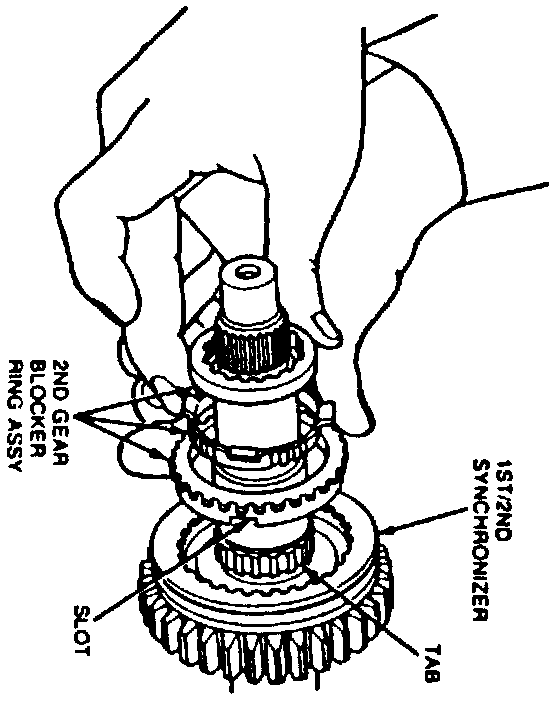 2ND GEAR BLOCKER RING ASSY

1ST/2ND SYNCHRONIZER

SLOT

TAB