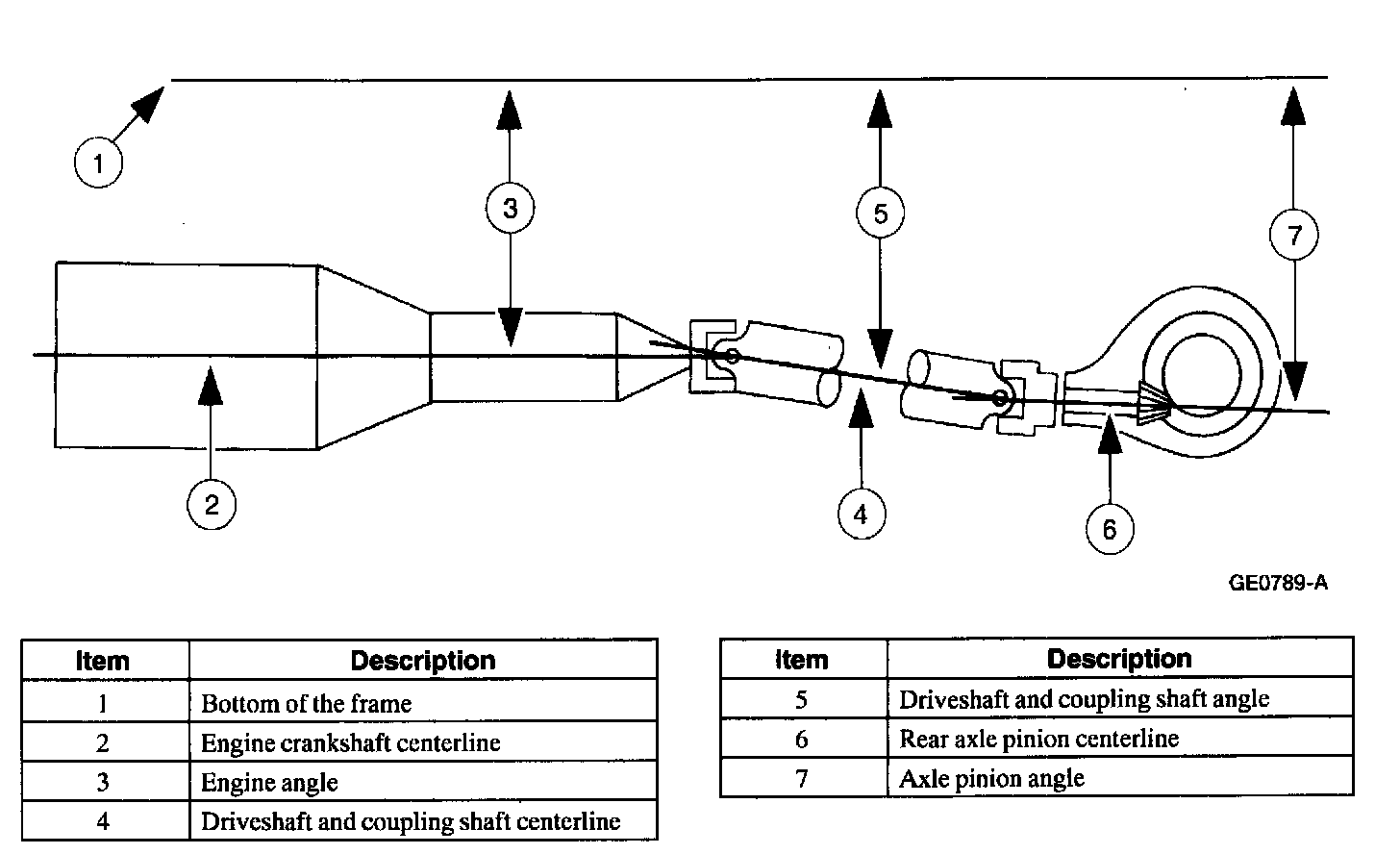 1
3
5
7
2
4
6
GE0789-A

| Item | Description |
|---|---|
| 1 | Bottom of the frame |
| 2 | Engine crankshaft centerline |
| 3 | Engine angle |
| 4 | Driveshaft and coupling shaft centerline |

| Item | Description |
|---|---|
| 5 | Driveshaft and coupling shaft angle |
| 6 | Rear axle pinion centerline |
| 7 | Axle pinion angle |