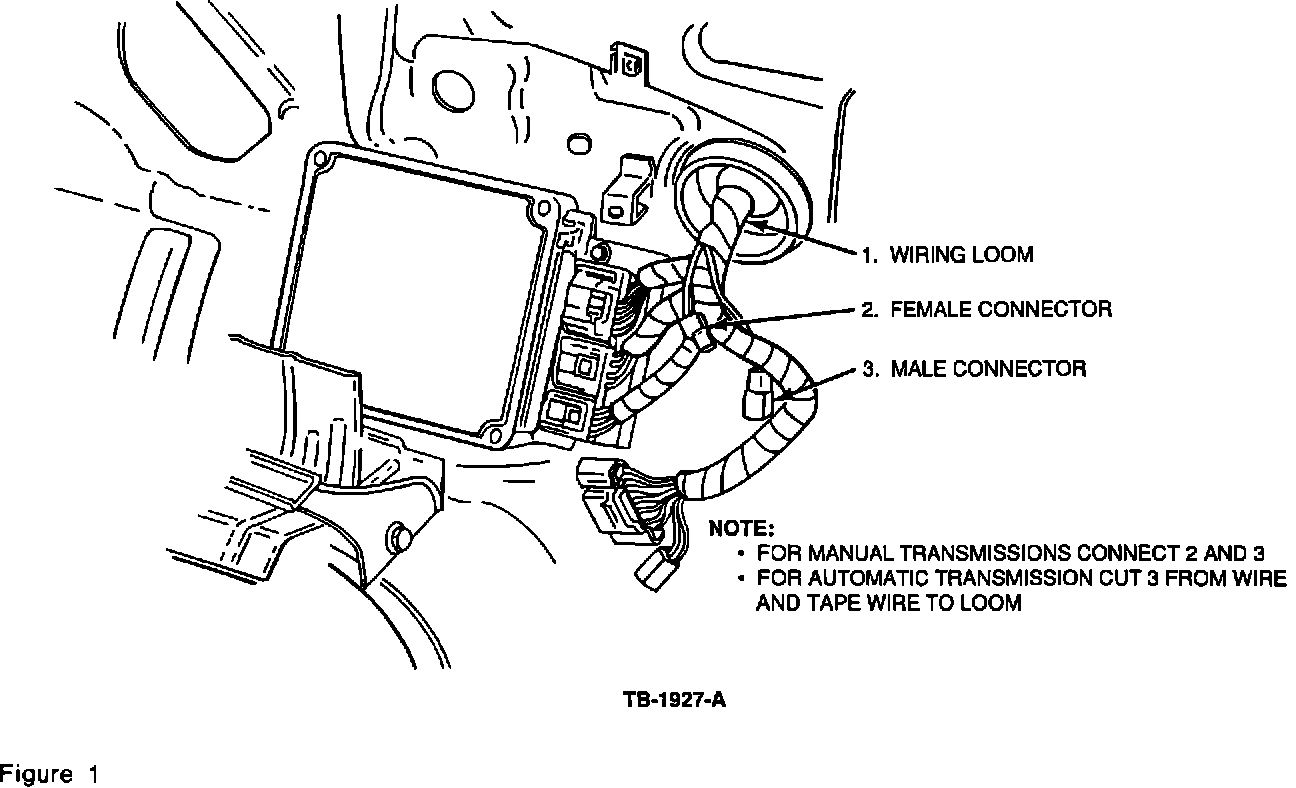 1. WIRING LOOM

2. FEMALE CONNECTOR

3. MALE CONNECTOR

NOTE:
• FOR MANUAL TRANSMISSIONS CONNECT 2 AND 3
• FOR AUTOMATIC TRANSMISSION CUT 3 FROM WIRE AND TAPE WIRE TO LOOM

TB-1927-A

Figure 1