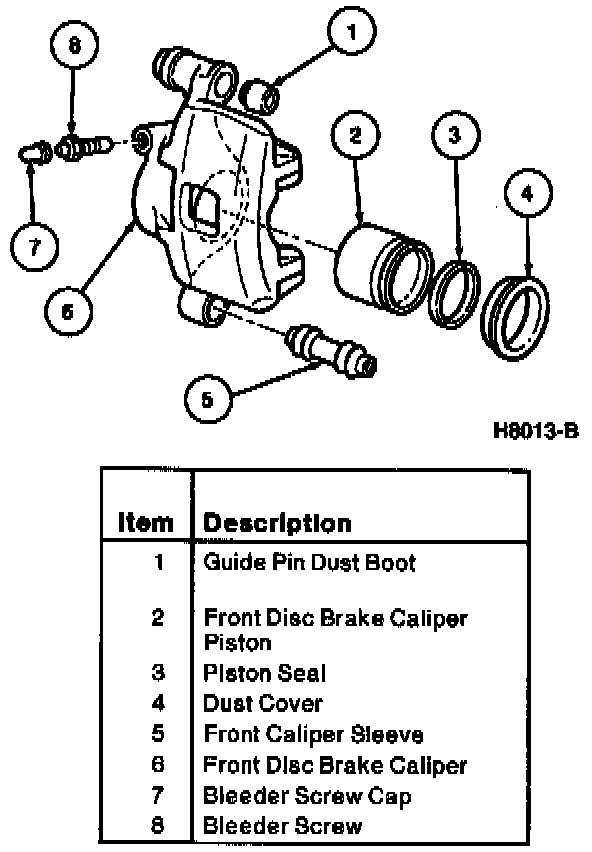 8

1

2

3

4

7

6

5

H8013-B

| Item | Description |
|---|---|
| 1 | Guide Pin Dust Boot |
| 2 | Front Disc Brake Caliper Piston |
| 3 | Piston Seal |
| 4 | Dust Cover |
| 5 | Front Caliper Sleeve |
| 6 | Front Disc Brake Caliper |
| 7 | Bleeder Screw Cap |
| 8 | Bleeder Screw |