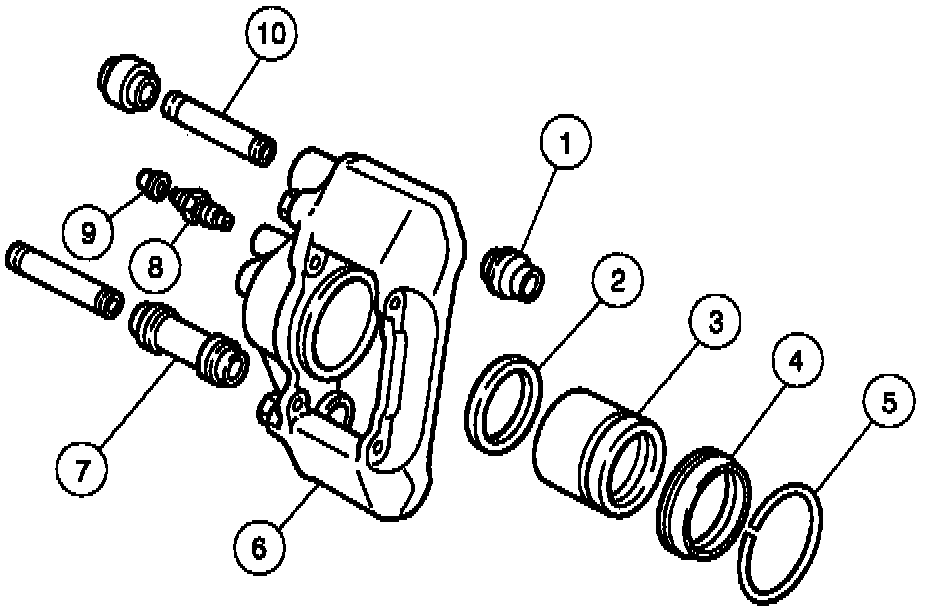 10
1
9
8
2
3
4
5
7
6