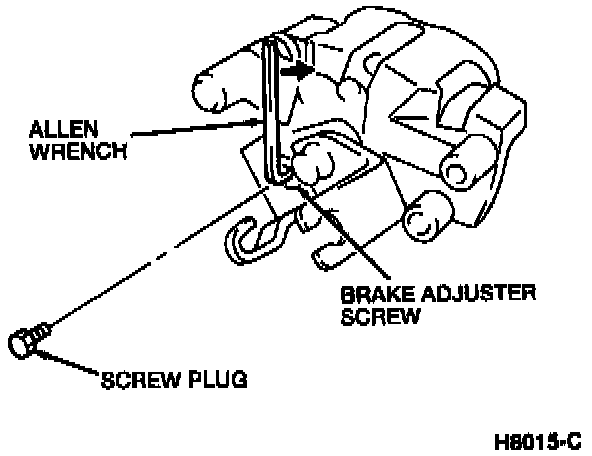 ALLEN WRENCH

BRAKE ADJUSTER SCREW

SCREW PLUG

H8015-C