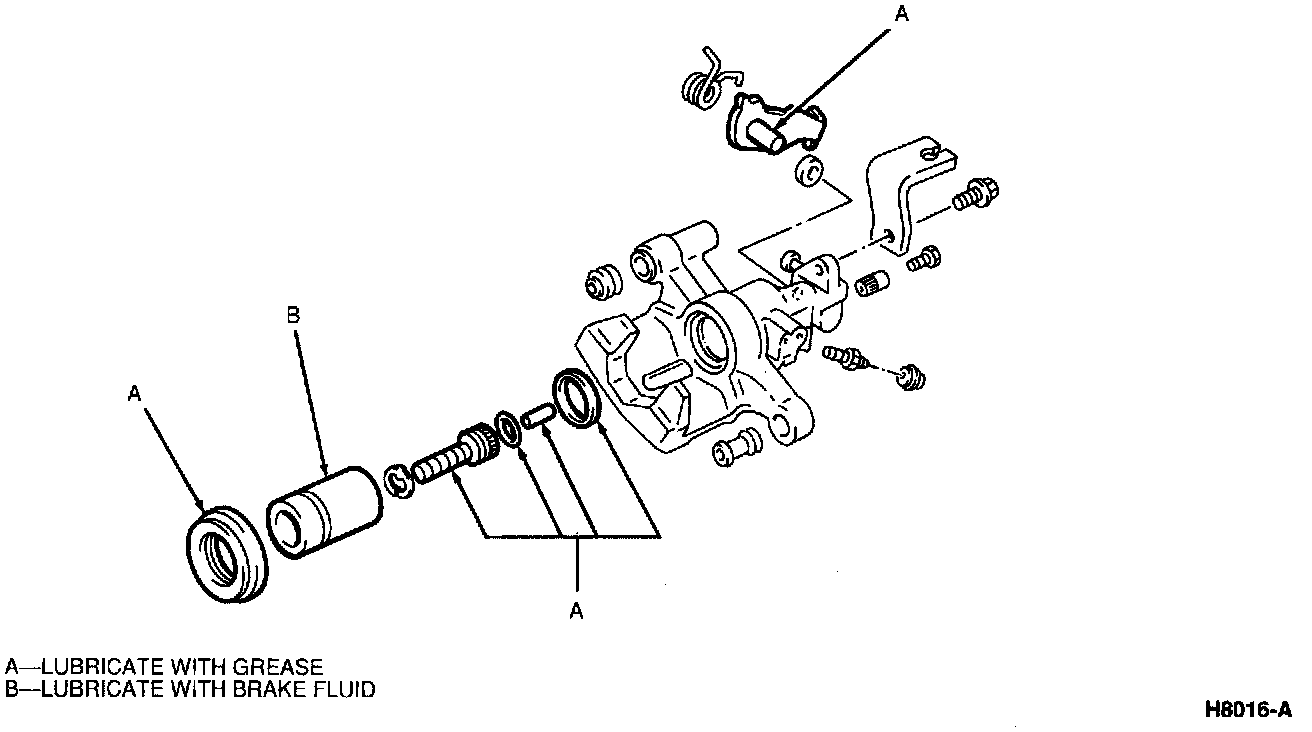 A

B

A

A

A—LUBRICATE WITH GREASE
B—LUBRICATE WITH BRAKE FLUID

H8016-A