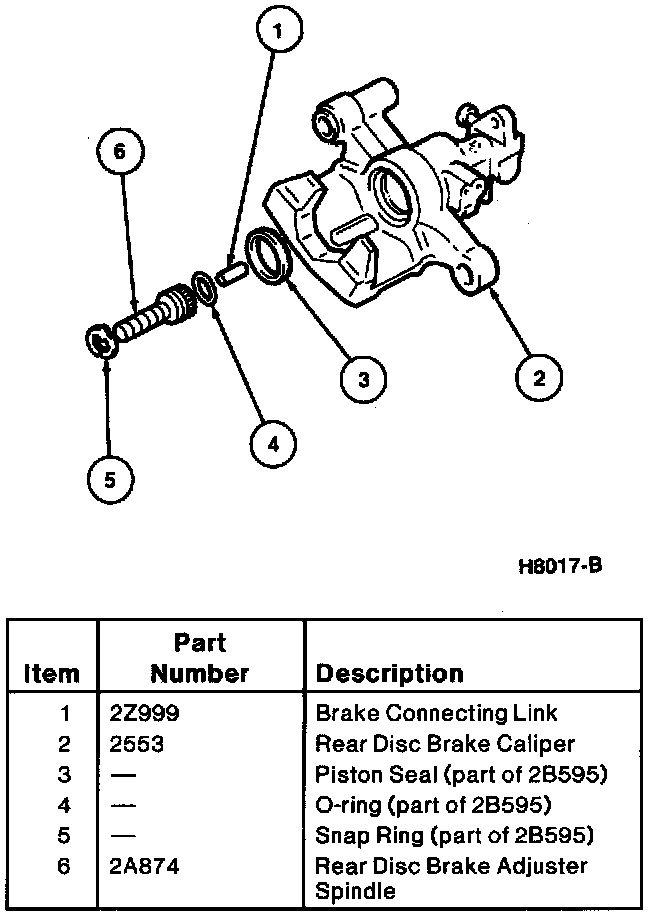 1

6

3

2

4

5

H8017-B

| Item | Part Number | Description |
|---|---|---|
| 1 | 2Z999 | Brake Connecting Link |
| 2 | 2553 | Rear Disc Brake Caliper |
| 3 | — | Piston Seal (part of 2B595) |
| 4 | — | O-ring (part of 2B595) |
| 5 | — | Snap Ring (part of 2B595) |
| 6 | 2A874 | Rear Disc Brake Adjuster Spindle |