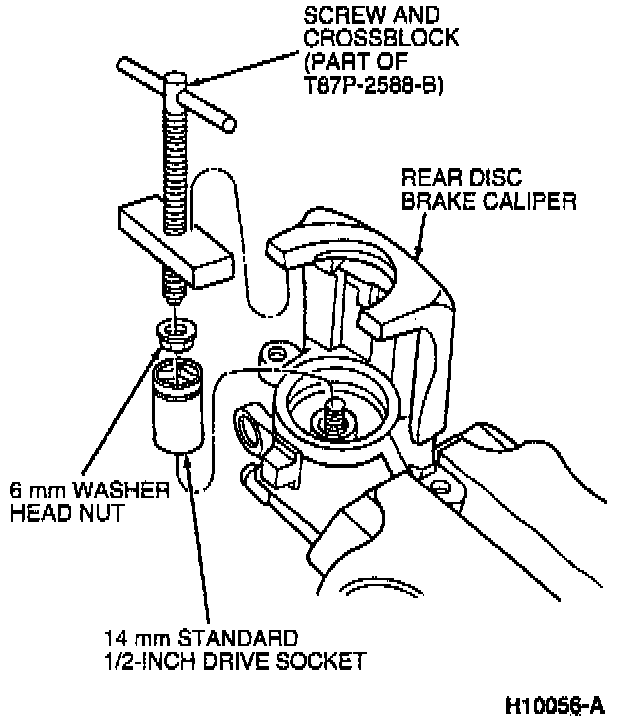 SCREW AND CROSSBLOCK (PART OF T87P-2588-B)

REAR DISC BRAKE CALIPER

6 mm WASHER HEAD NUT

14 mm STANDARD 1/2-INCH DRIVE SOCKET

H10056-A