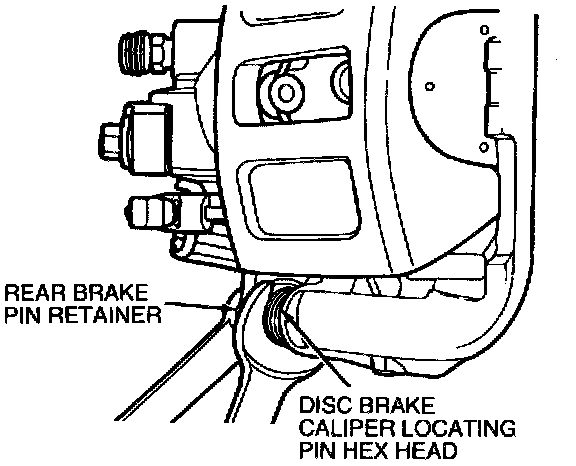 REAR BRAKE PIN RETAINER

DISC BRAKE CALIPER LOCATING PIN HEX HEAD