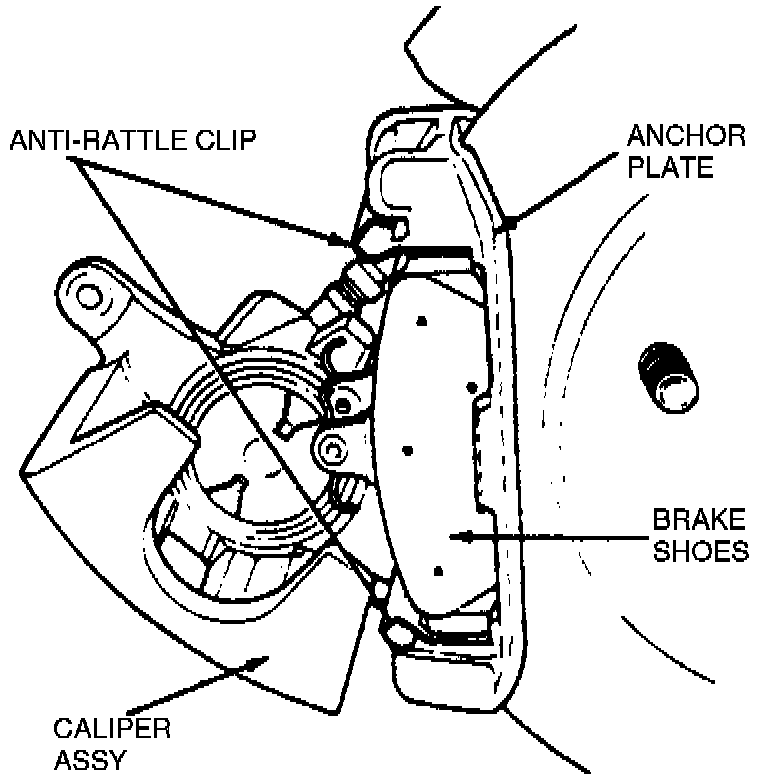 ANTI-RATTLE CLIP

ANCHOR PLATE

BRAKE SHOES

CALIPER ASSY