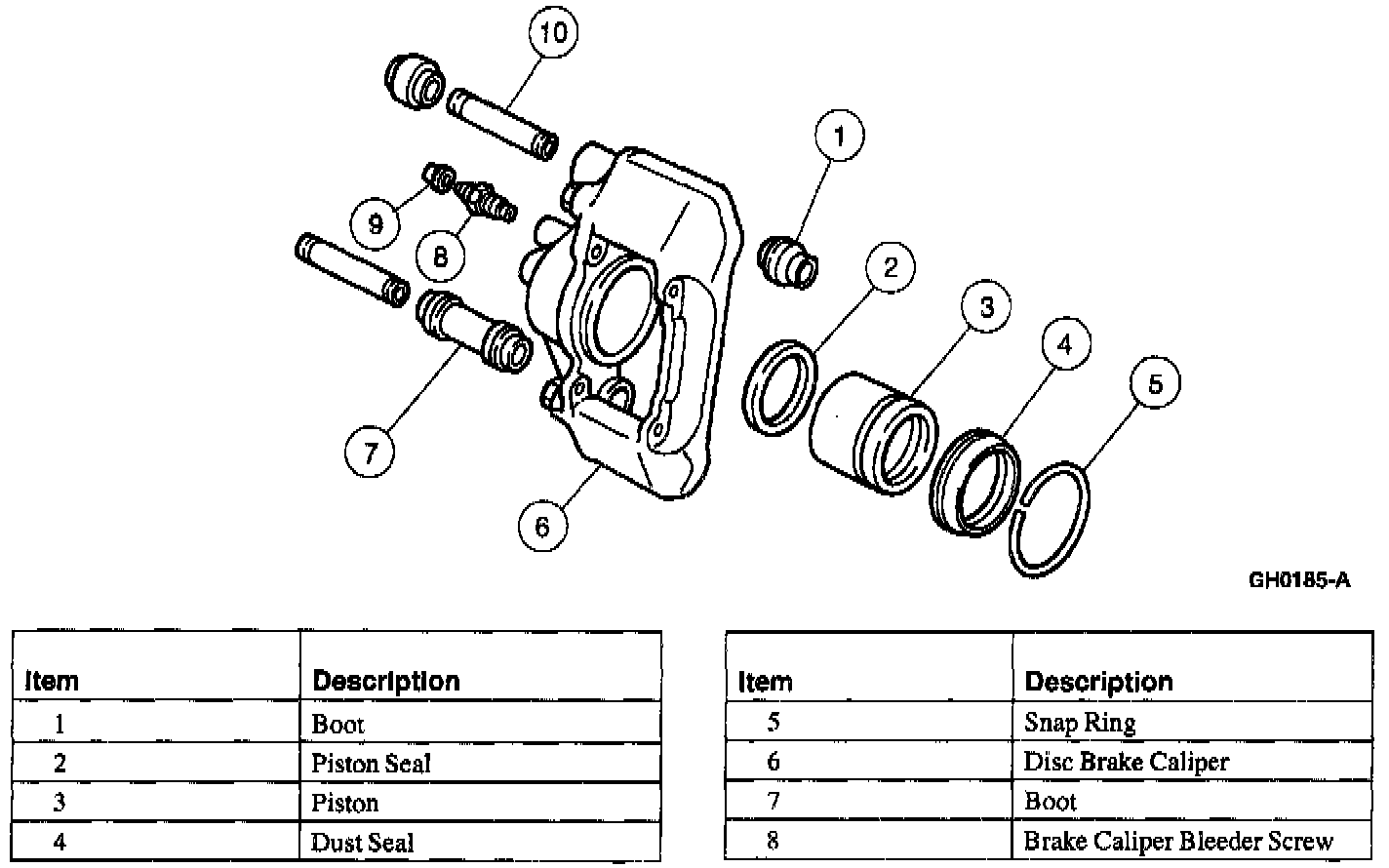 10
1
9
8
2
3
4
5
7
6

GH0185-A

| Item | Description |
|---|---|
| 1 | Boot |
| 2 | Piston Seal |
| 3 | Piston |
| 4 | Dust Seal |

| Item | Description |
|---|---|
| 5 | Snap Ring |
| 6 | Disc Brake Caliper |
| 7 | Boot |
| 8 | Brake Caliper Bleeder Screw |