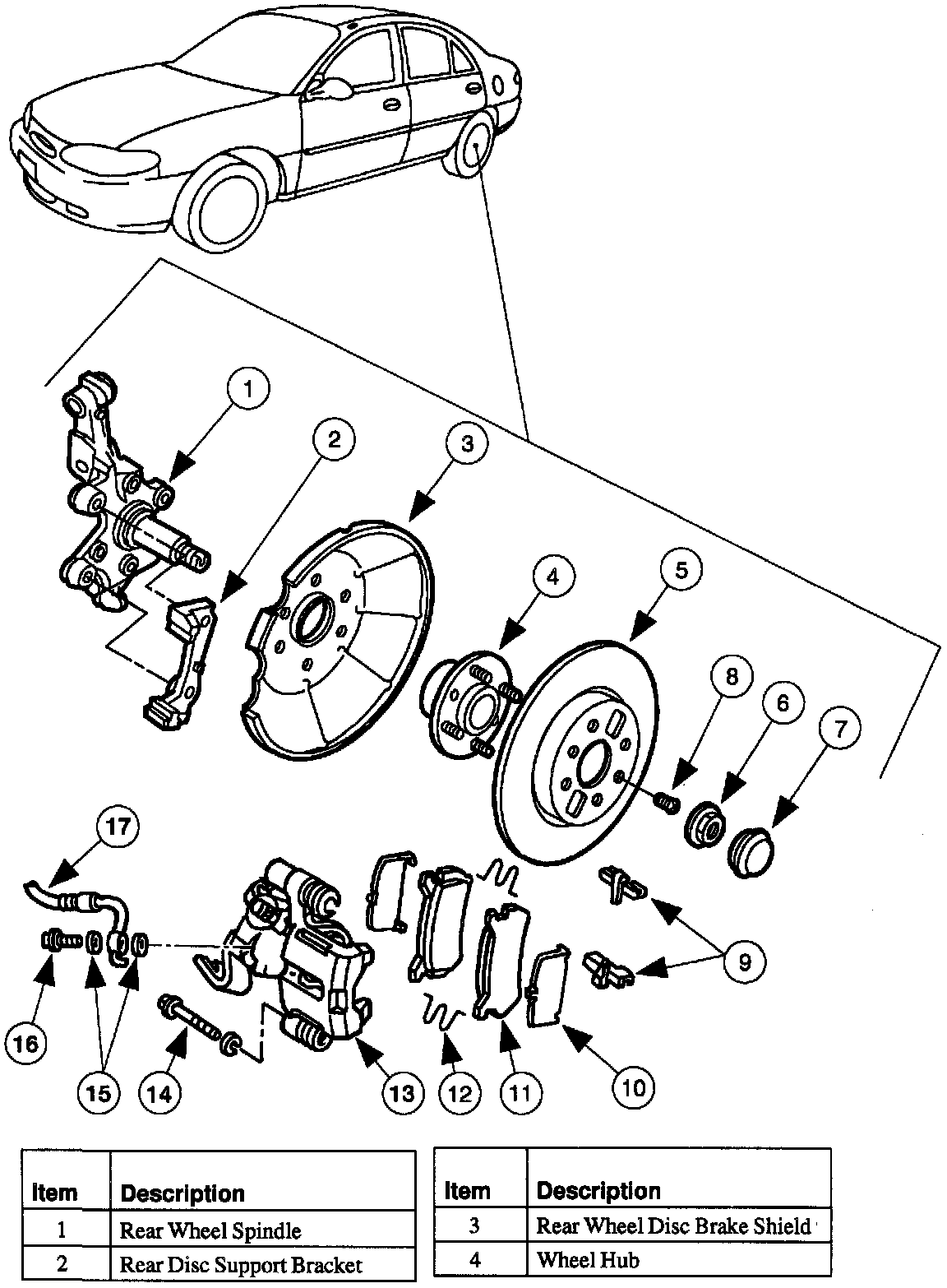 1
2
3
4
5
8
6
7
17
9
16
15
14
13
12
11
10

| Item | Description |
|---|---|
| 1 | Rear Wheel Spindle |
| 2 | Rear Disc Support Bracket |

| Item | Description |
|---|---|
| 3 | Rear Wheel Disc Brake Shield |
| 4 | Wheel Hub |