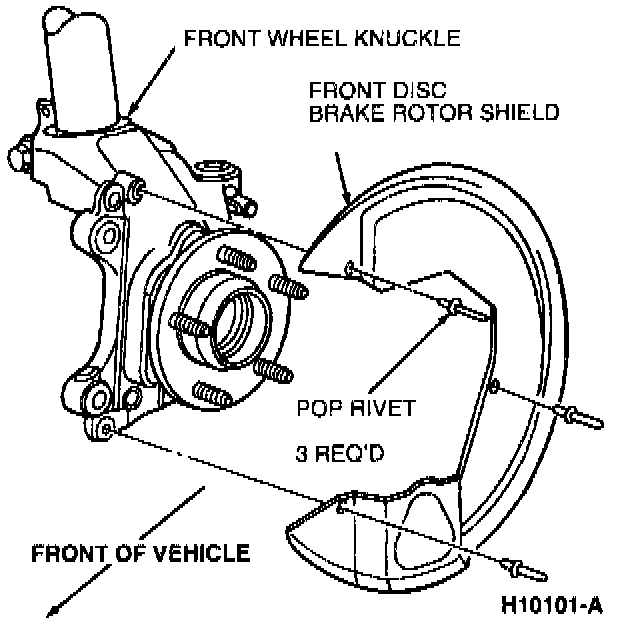 FRONT WHEEL KNUCKLE

FRONT DISC BRAKE ROTOR SHIELD

POP RIVET

3 REQ'D

FRONT OF VEHICLE

H10101-A