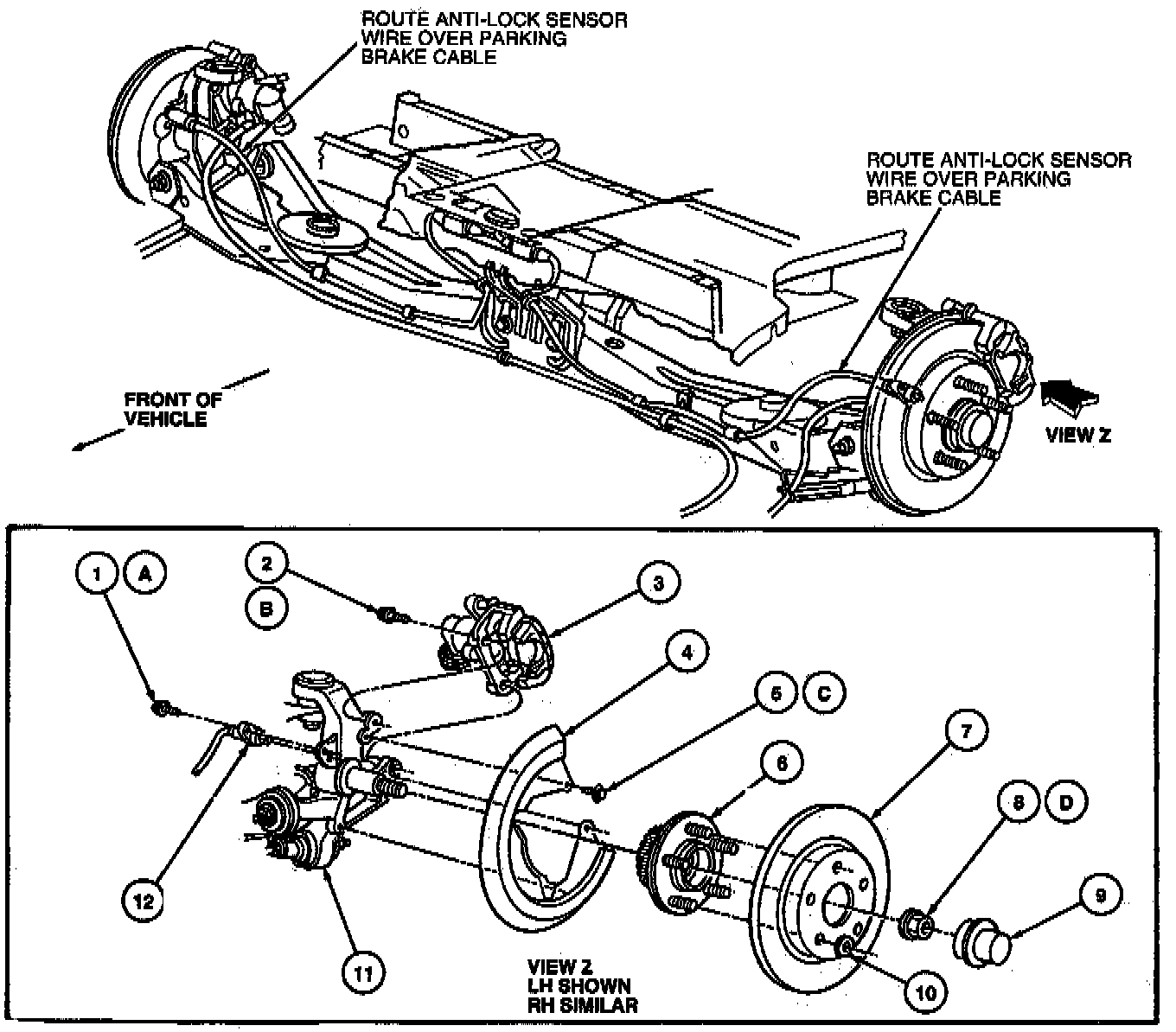 ROUTE ANTI-LOCK SENSOR WIRE OVER PARKING BRAKE CABLE

ROUTE ANTI-LOCK SENSOR WIRE OVER PARKING BRAKE CABLE

FRONT OF VEHICLE

VIEW Z

1 A

2

B

3

4

5 C

6

7

8 D

9

10

11

12

VIEW Z
LH SHOWN
RH SIMILAR