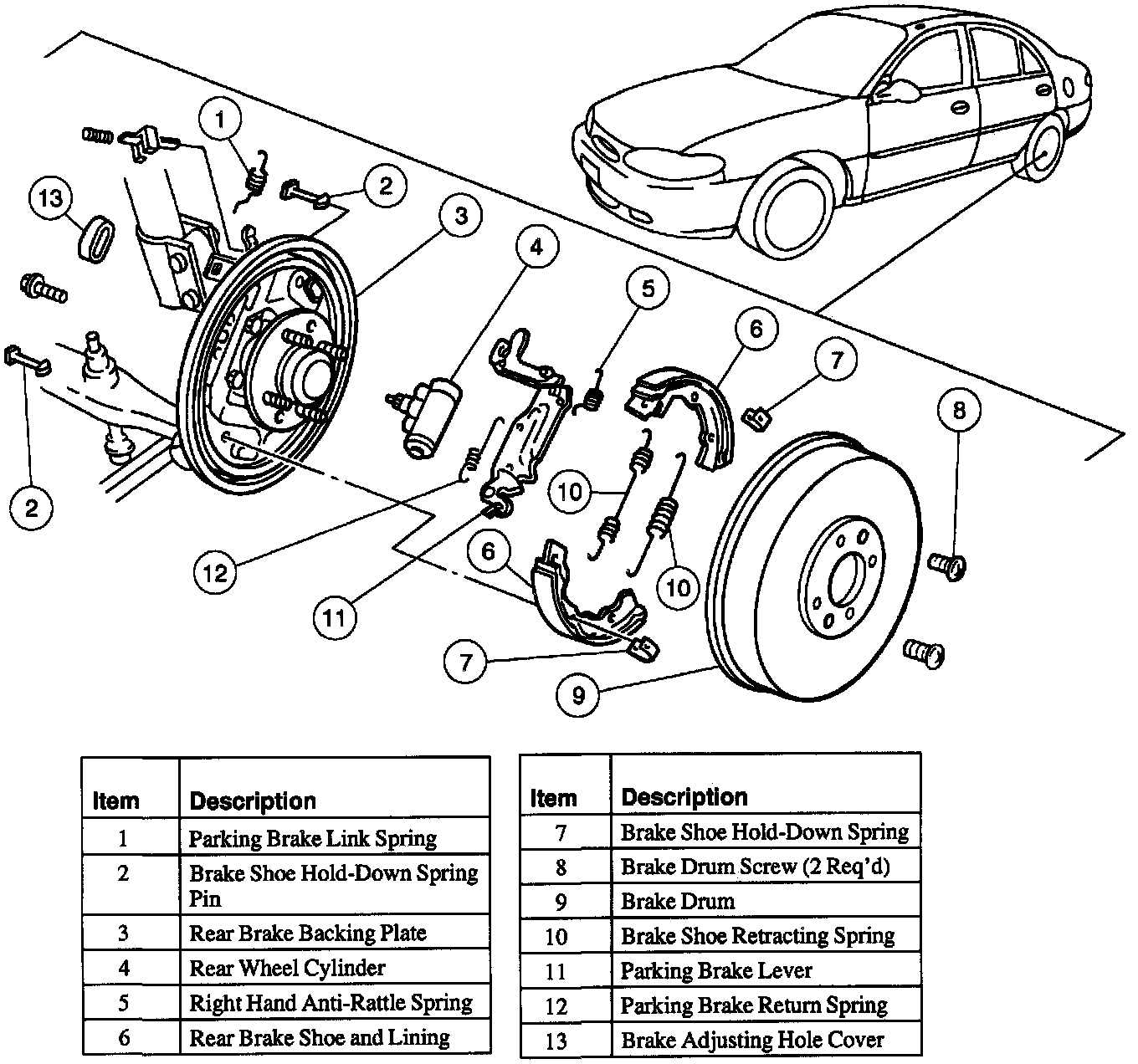 1
2
13
3
4
5
6
7
8
2
10
12
6
10
11
7
9

| Item | Description |
|---|---|
| 1 | Parking Brake Link Spring |
| 2 | Brake Shoe Hold-Down Spring Pin |
| 3 | Rear Brake Backing Plate |
| 4 | Rear Wheel Cylinder |
| 5 | Right Hand Anti-Rattle Spring |
| 6 | Rear Brake Shoe and Lining |

| Item | Description |
|---|---|
| 7 | Brake Shoe Hold-Down Spring |
| 8 | Brake Drum Screw (2 Req'd) |
| 9 | Brake Drum |
| 10 | Brake Shoe Retracting Spring |
| 11 | Parking Brake Lever |
| 12 | Parking Brake Return Spring |
| 13 | Brake Adjusting Hole Cover |