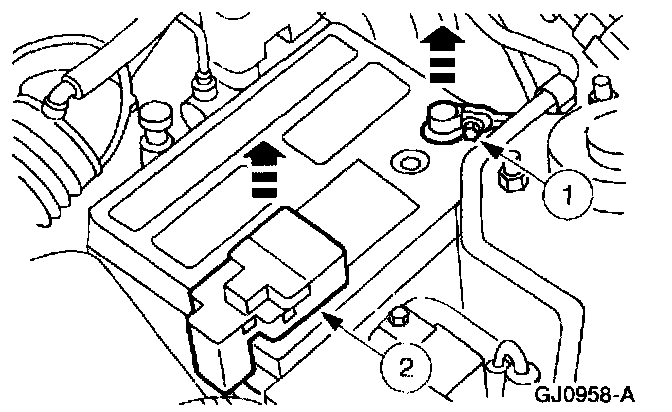 1

2

GJ0958-A