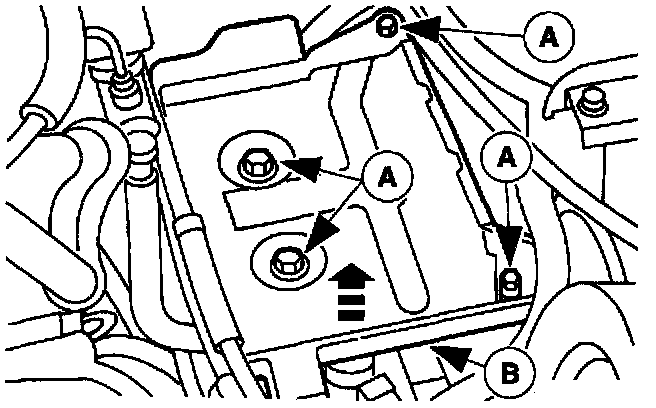 A
A
A
B