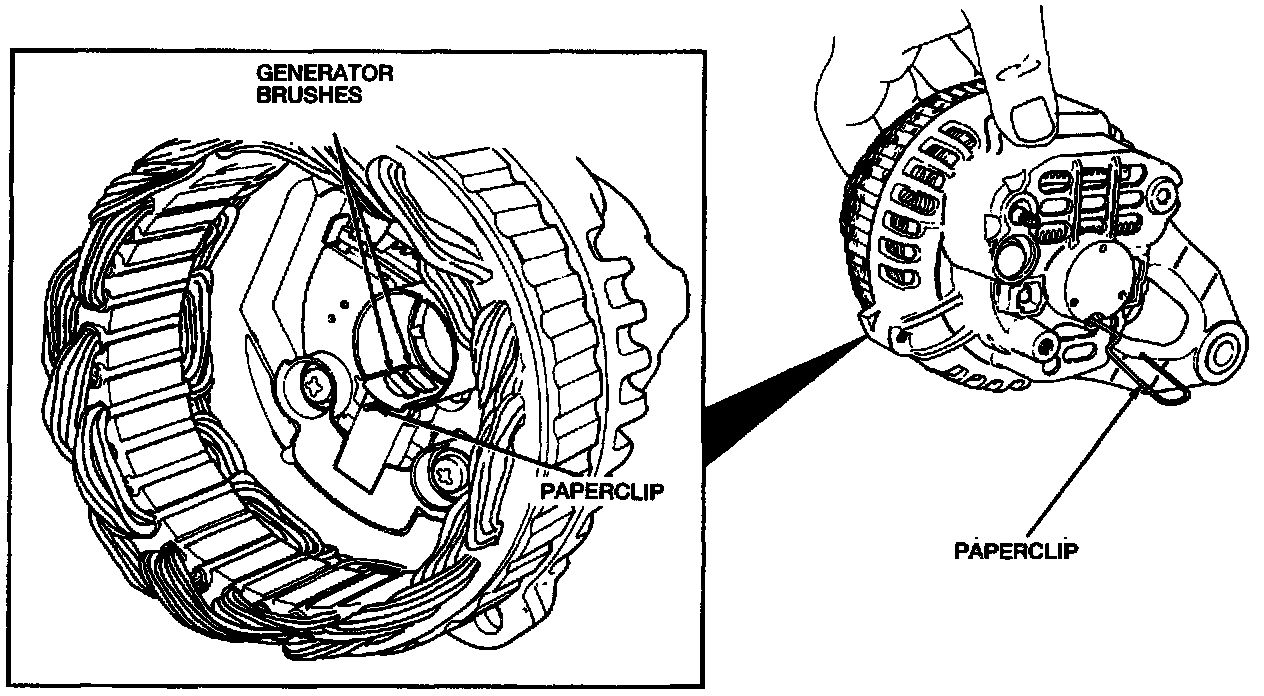 GENERATOR BRUSHES

PAPERCLIP

PAPERCLIP