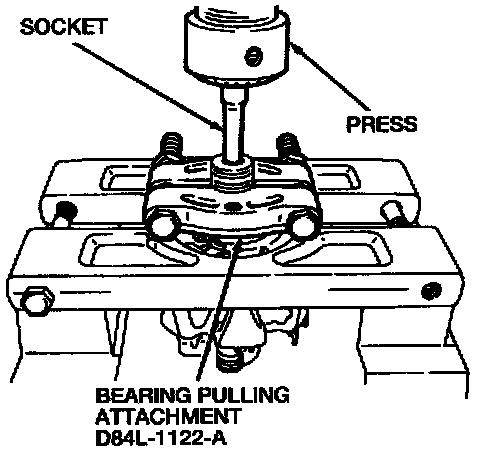 SOCKET

PRESS

BEARING PULLING
ATTACHMENT
D84L-1122-A