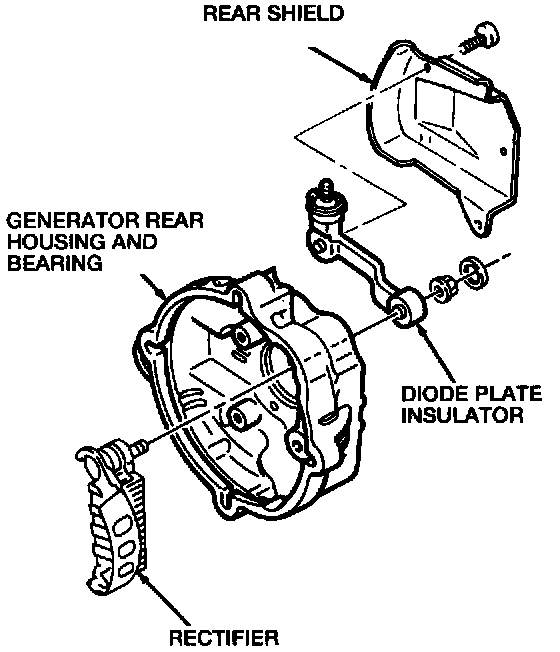 REAR SHIELD

GENERATOR REAR HOUSING AND BEARING

DIODE PLATE INSULATOR

RECTIFIER