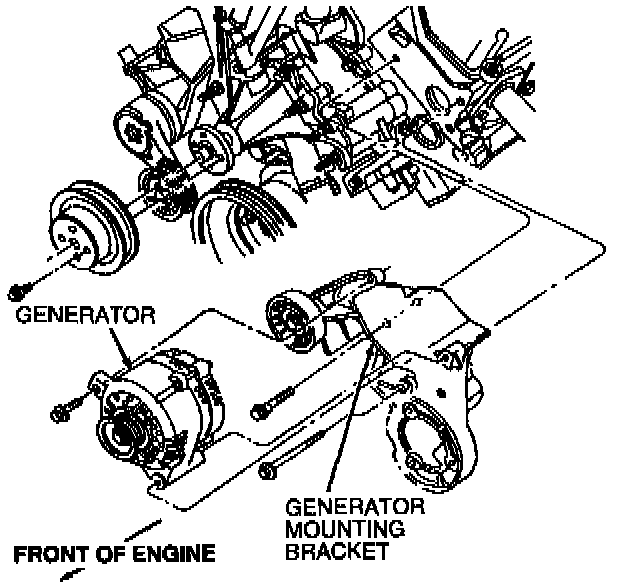 GENERATOR

GENERATOR MOUNTING BRACKET

FRONT OF ENGINE