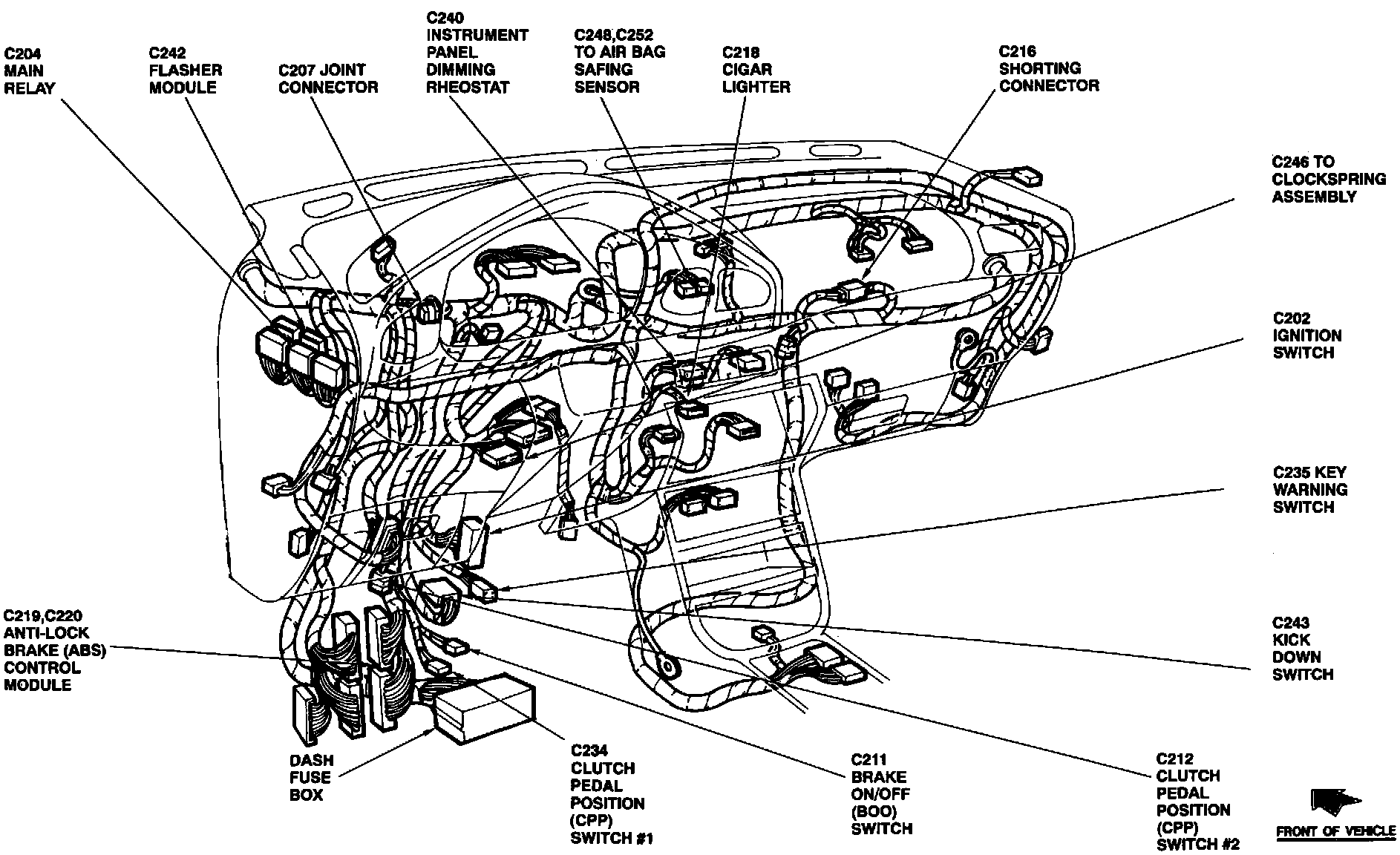 C204
MAIN
RELAY

C242
FLASHER
MODULE

C207 JOINT
CONNECTOR

C240
INSTRUMENT
PANEL
DIMMING
RHEOSTAT

C248,C252
TO AIR BAG
SAFING
SENSOR

C218
CIGAR
LIGHTER

C216
SHORTING
CONNECTOR

C246 TO
CLOCKSPRING
ASSEMBLY

C202
IGNITION
SWITCH

C235 KEY
WARNING
SWITCH

C243
KICK
DOWN
SWITCH

C219,C220
ANTI-LOCK
BRAKE (ABS)
CONTROL
MODULE

DASH
FUSE
BOX

C234
CLUTCH
PEDAL
POSITION
(CPP)
SWITCH #1

C211
BRAKE
ON/OFF
(BOO)
SWITCH

C212
CLUTCH
PEDAL
POSITION
(CPP)
SWITCH #2

FRONT OF VEHICLE