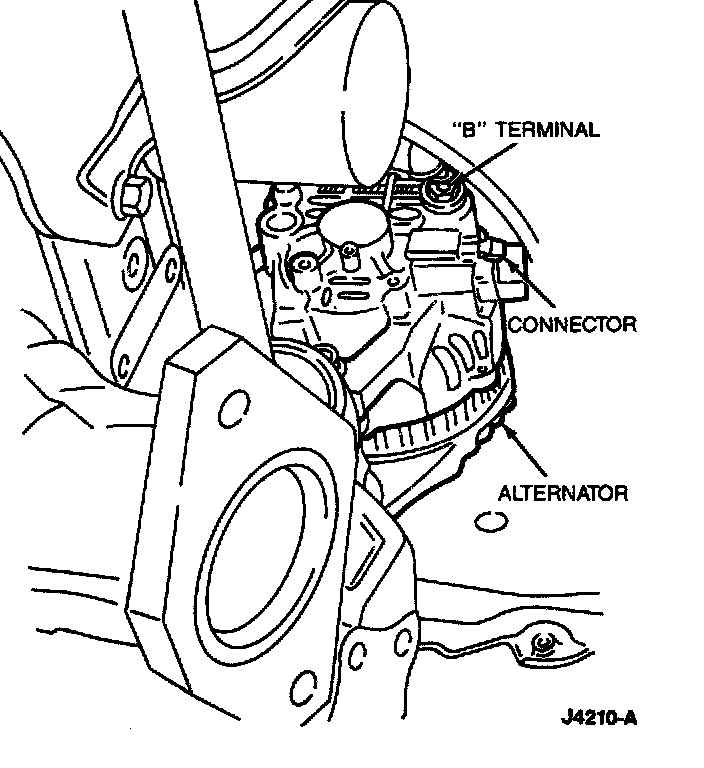 "B" TERMINAL

CONNECTOR

ALTERNATOR

J4210-A