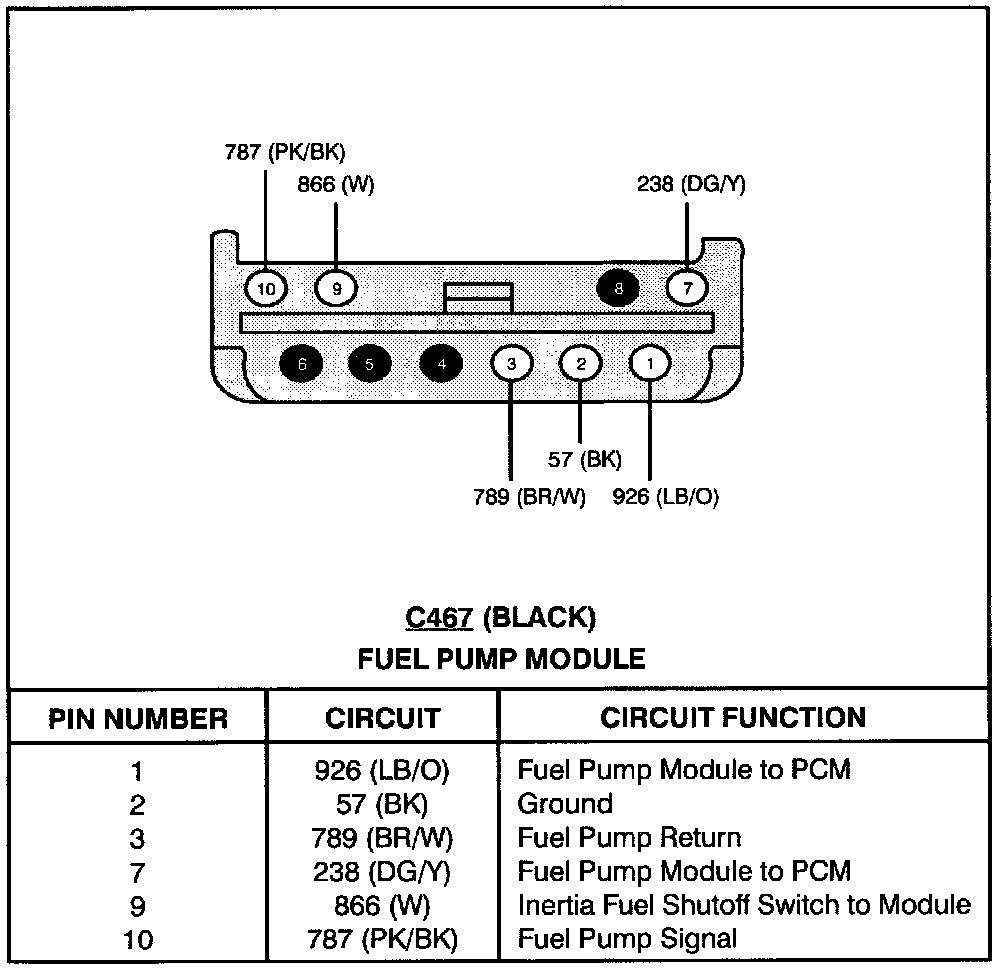 787 (PK/BK)
866 (W)
238 (DG/Y)

10 9 8 7
6 5 4 3 2 1

57 (BK)
789 (BR/W) 926 (LB/O)

C467 (BLACK)
FUEL PUMP MODULE

| PIN NUMBER | CIRCUIT | CIRCUIT FUNCTION |
|---|---|---|
| 1 | 926 (LB/O) | Fuel Pump Module to PCM |
| 2 | 57 (BK) | Ground |
| 3 | 789 (BR/W) | Fuel Pump Return |
| 7 | 238 (DG/Y) | Fuel Pump Module to PCM |
| 9 | 866 (W) | Inertia Fuel Shutoff Switch to Module |
| 10 | 787 (PK/BK) | Fuel Pump Signal |