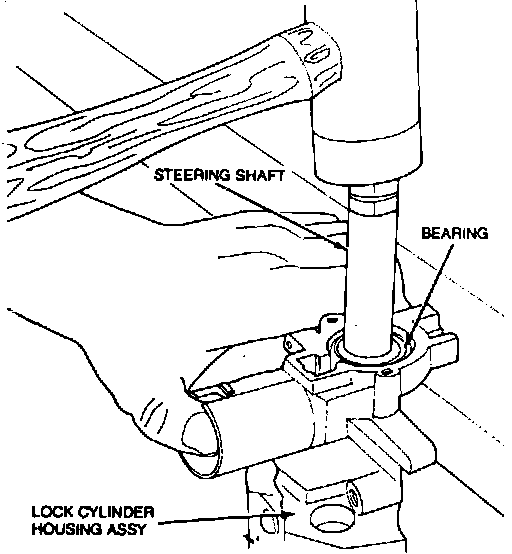 STEERING SHAFT

BEARING

LOCK CYLINDER
HOUSING ASSY