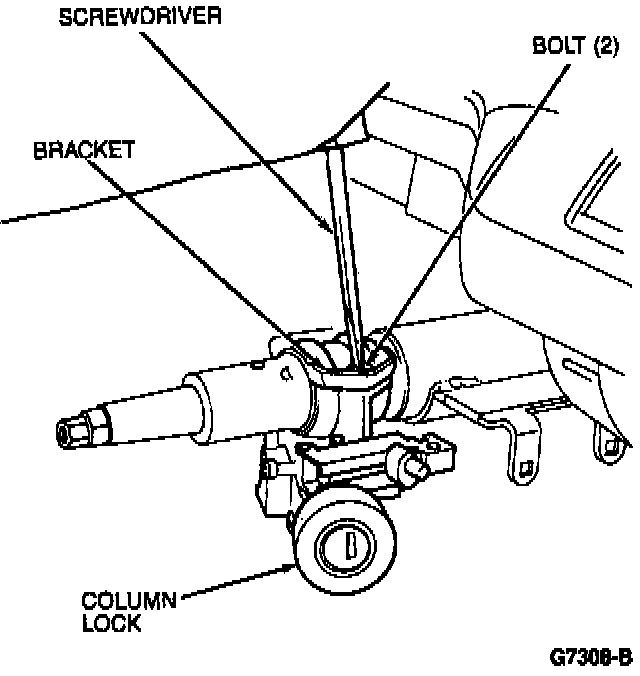 SCREWDRIVER

BOLT (2)

BRACKET

COLUMN LOCK

G7308-B