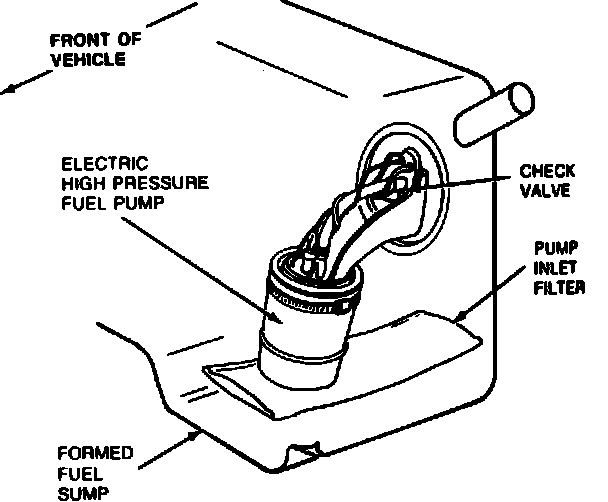 FRONT OF VEHICLE

ELECTRIC HIGH PRESSURE FUEL PUMP

CHECK VALVE

PUMP INLET FILTER

FORMED FUEL SUMP