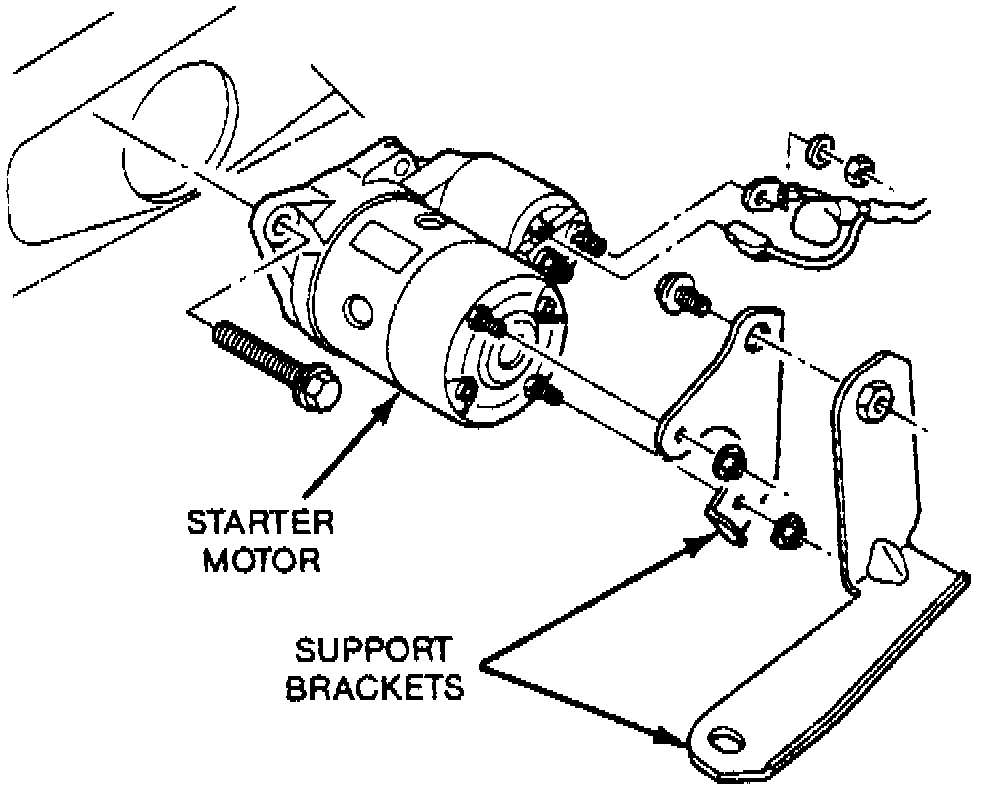 STARTER MOTOR

SUPPORT BRACKETS