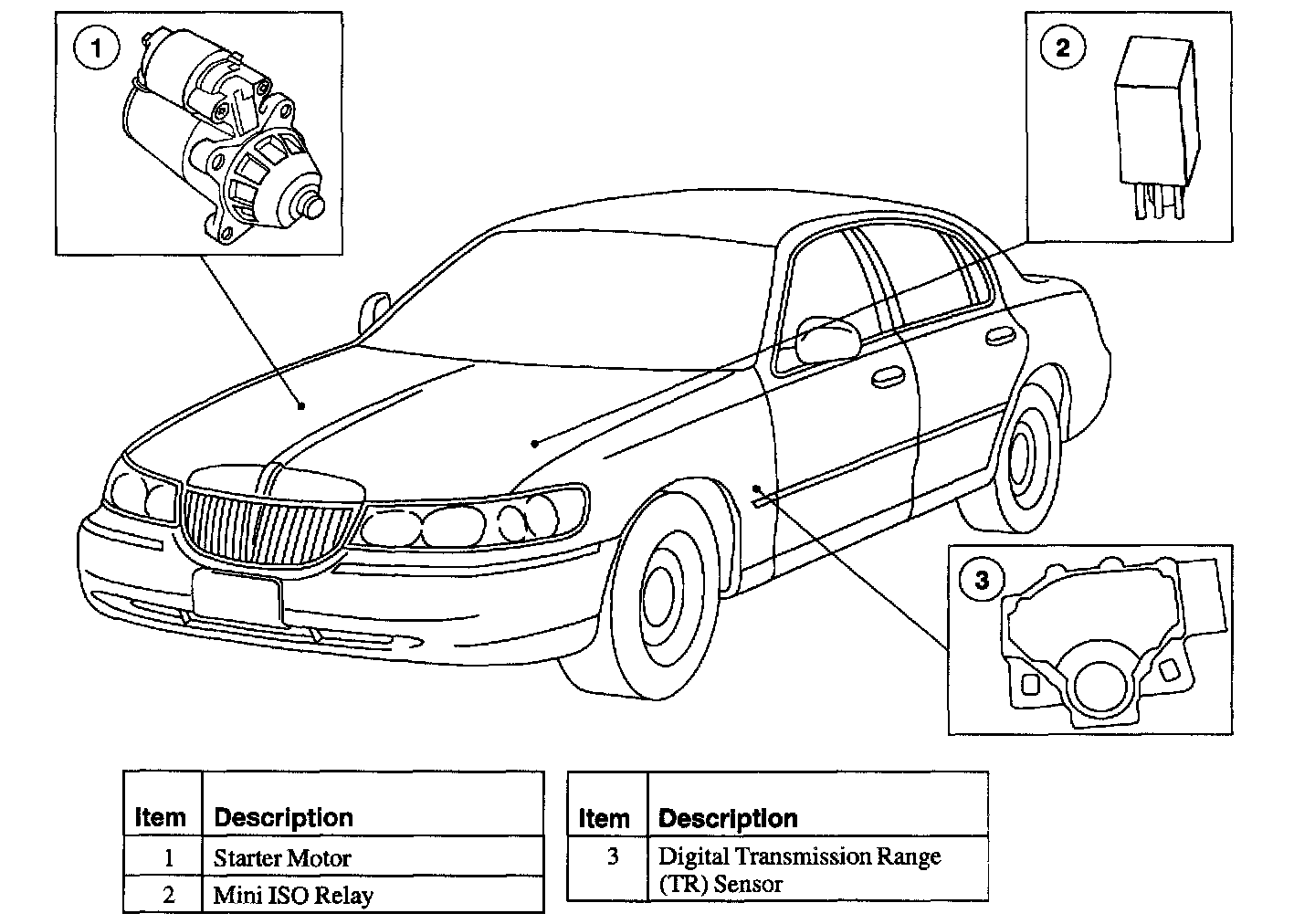 1

2

3

| Item | Description |
|---|---|
| 1 | Starter Motor |
| 2 | Mini ISO Relay |

| Item | Description |
|---|---|
| 3 | Digital Transmission Range (TR) Sensor |