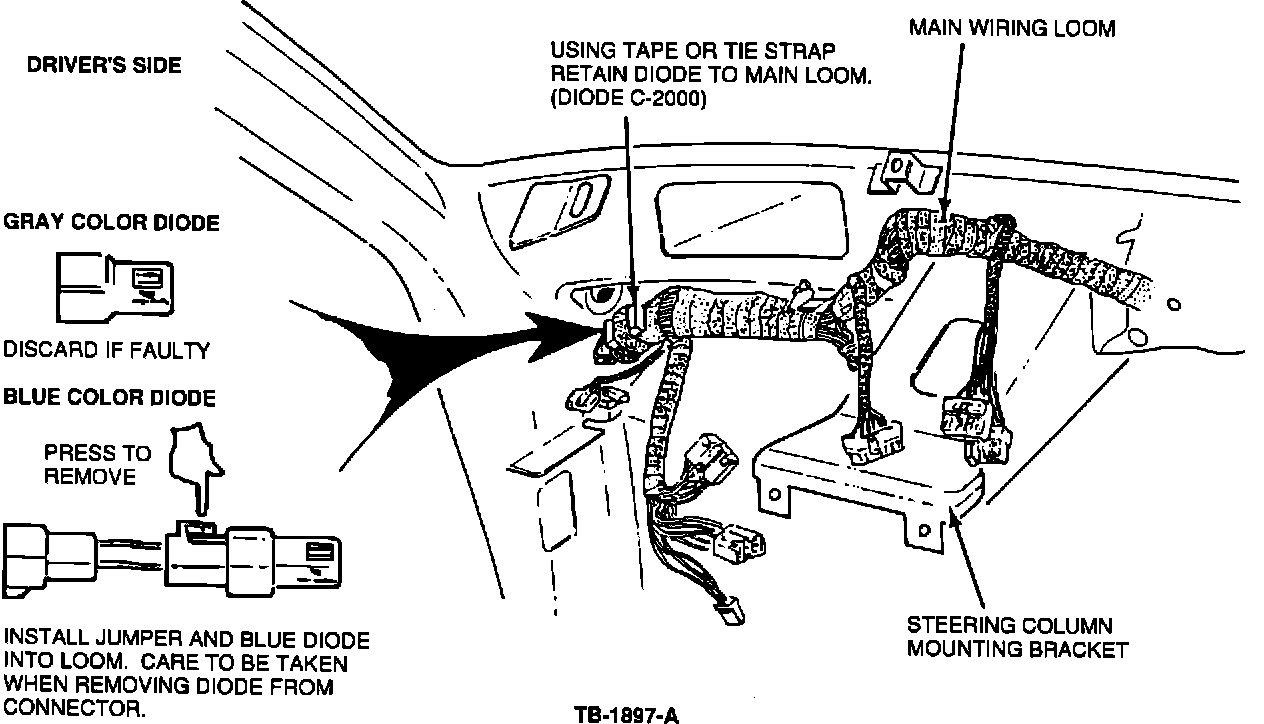 DRIVER'S SIDE

USING TAPE OR TIE STRAP RETAIN DIODE TO MAIN LOOM. (DIODE C-2000)

MAIN WIRING LOOM

GRAY COLOR DIODE

DISCARD IF FAULTY

BLUE COLOR DIODE

PRESS TO REMOVE

INSTALL JUMPER AND BLUE DIODE INTO LOOM. CARE TO BE TAKEN WHEN REMOVING DIODE FROM CONNECTOR.

STEERING COLUMN MOUNTING BRACKET

TB-1897-A