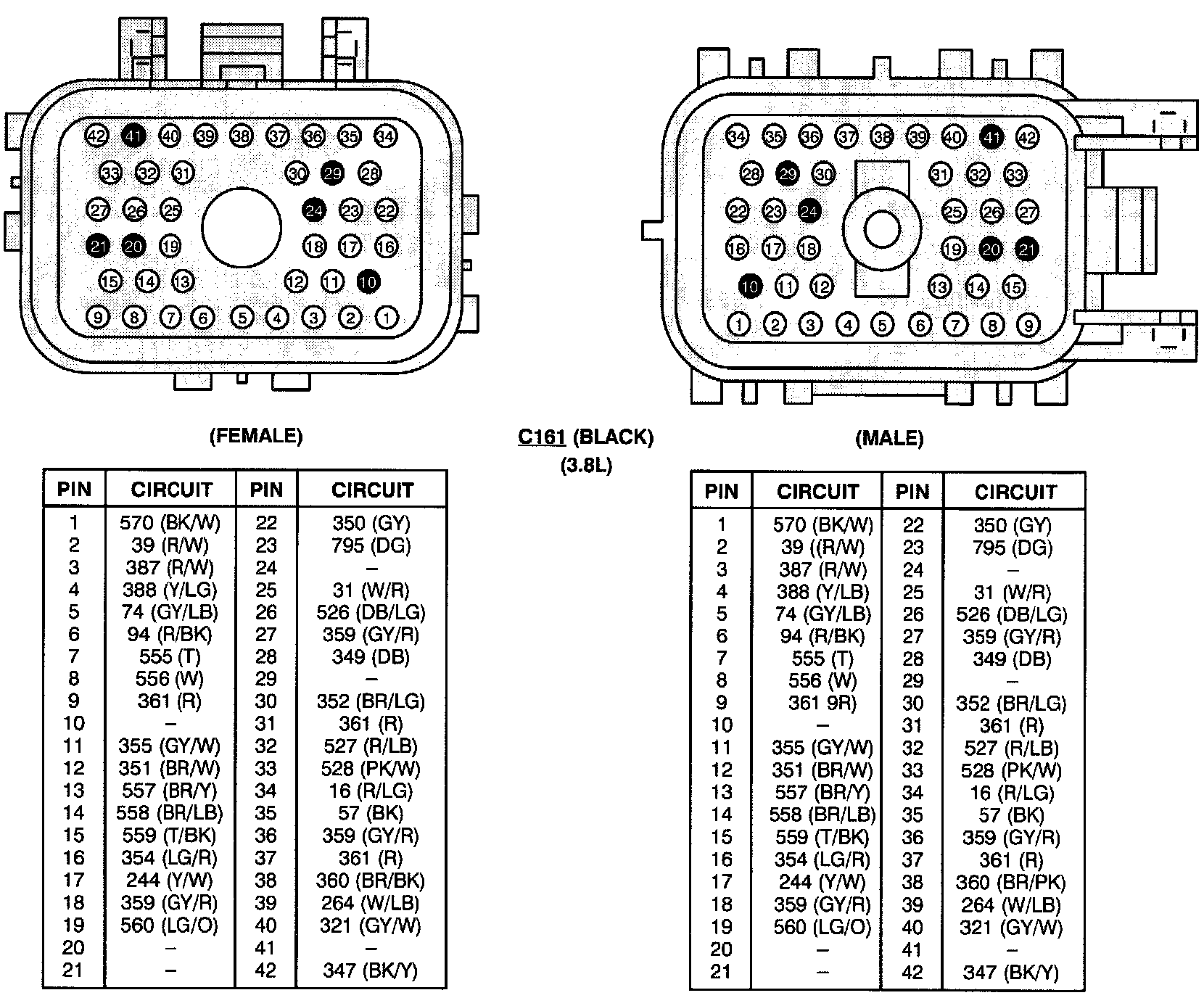 42 41 40 39 38 37 36 35 34
33 32 31 30 29 28
27 26 25 24 23 22
21 20 19 18 17 16
15 14 13 12 11 10
9 8 7 6 5 4 3 2 1

34 35 36 37 38 39 40 41 42
28 29 30 31 32 33
22 23 24 25 26 27
16 17 18 19 20 21
10 11 12 13 14 15
1 2 3 4 5 6 7 8 9

(FEMALE)

C161 (BLACK)
(3.8L)

(MALE)

| PIN | CIRCUIT | PIN | CIRCUIT |
|---|---|---|---|
| 1 | 570 (BK/W) | 22 | 350 (GY) |
| 2 | 39 (R/W) | 23 | 795 (DG) |
| 3 | 387 (R/W) | 24 | – |
| 4 | 388 (Y/LG) | 25 | 31 (W/R) |
| 5 | 74 (GY/LB) | 26 | 526 (DB/LG) |
| 6 | 94 (R/BK) | 27 | 359 (GY/R) |
| 7 | 555 (T) | 28 | 349 (DB) |
| 8 | 556 (W) | 29 | – |
| 9 | 361 (R) | 30 | 352 (BR/LG) |
| 10 | – | 31 | 361 (R) |
| 11 | 355 (GY/W) | 32 | 527 (R/LB) |
| 12 | 351 (BR/W) | 33 | 528 (PK/W) |
| 13 | 557 (BR/Y) | 34 | 16 (R/LG) |
| 14 | 558 (BR/LB) | 35 | 57 (BK) |
| 15 | 559 (T/BK) | 36 | 359 (GY/R) |
| 16 | 354 (LG/R) | 37 | 361 (R) |
| 17 | 244 (Y/W) | 38 | 360 (BR/BK) |
| 18 | 359 (GY/R) | 39 | 264 (W/LB) |
| 19 | 560 (LG/O) | 40 | 321 (GY/W) |
| 20 | – | 41 | – |
| 21 | – | 42 | 347 (BK/Y) |

| PIN | CIRCUIT | PIN | CIRCUIT |
|---|---|---|---|
| 1 | 570 (BK/W) | 22 | 350 (GY) |
| 2 | 39 ((R/W) | 23 | 795 (DG) |
| 3 | 387 (R/W) | 24 | – |
| 4 | 388 (Y/LB) | 25 | 31 (W/R) |
| 5 | 74 (GY/LB) | 26 | 526 (DB/LG) |
| 6 | 94 (R/BK) | 27 | 359 (GY/R) |
| 7 | 555 (T) | 28 | 349 (DB) |
| 8 | 556 (W) | 29 | – |
| 9 | 361 9R) | 30 | 352 (BR/LG) |
| 10 | – | 31 | 361 (R) |
| 11 | 355 (GY/W) | 32 | 527 (R/LB) |
| 12 | 351 (BR/W) | 33 | 528 (PK/W) |
| 13 | 557 (BR/Y) | 34 | 16 (R/LG) |
| 14 | 558 (BR/LB) | 35 | 57 (BK) |
| 15 | 559 (T/BK) | 36 | 359 (GY/R) |
| 16 | 354 (LG/R) | 37 | 361 (R) |
| 17 | 244 (Y/W) | 38 | 360 (BR/PK) |
| 18 | 359 (GY/R) | 39 | 264 (W/LB) |
| 19 | 560 (LG/O) | 40 | 321 (GY/W) |
| 20 | – | 41 | – |
| 21 | – | 42 | 347 (BK/Y) |