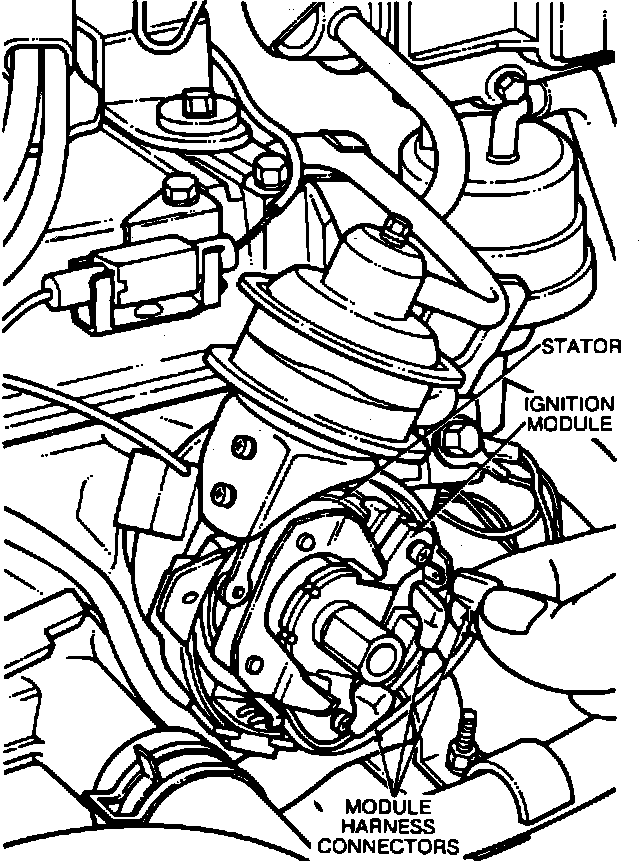 STATOR

IGNITION MODULE

MODULE HARNESS CONNECTORS