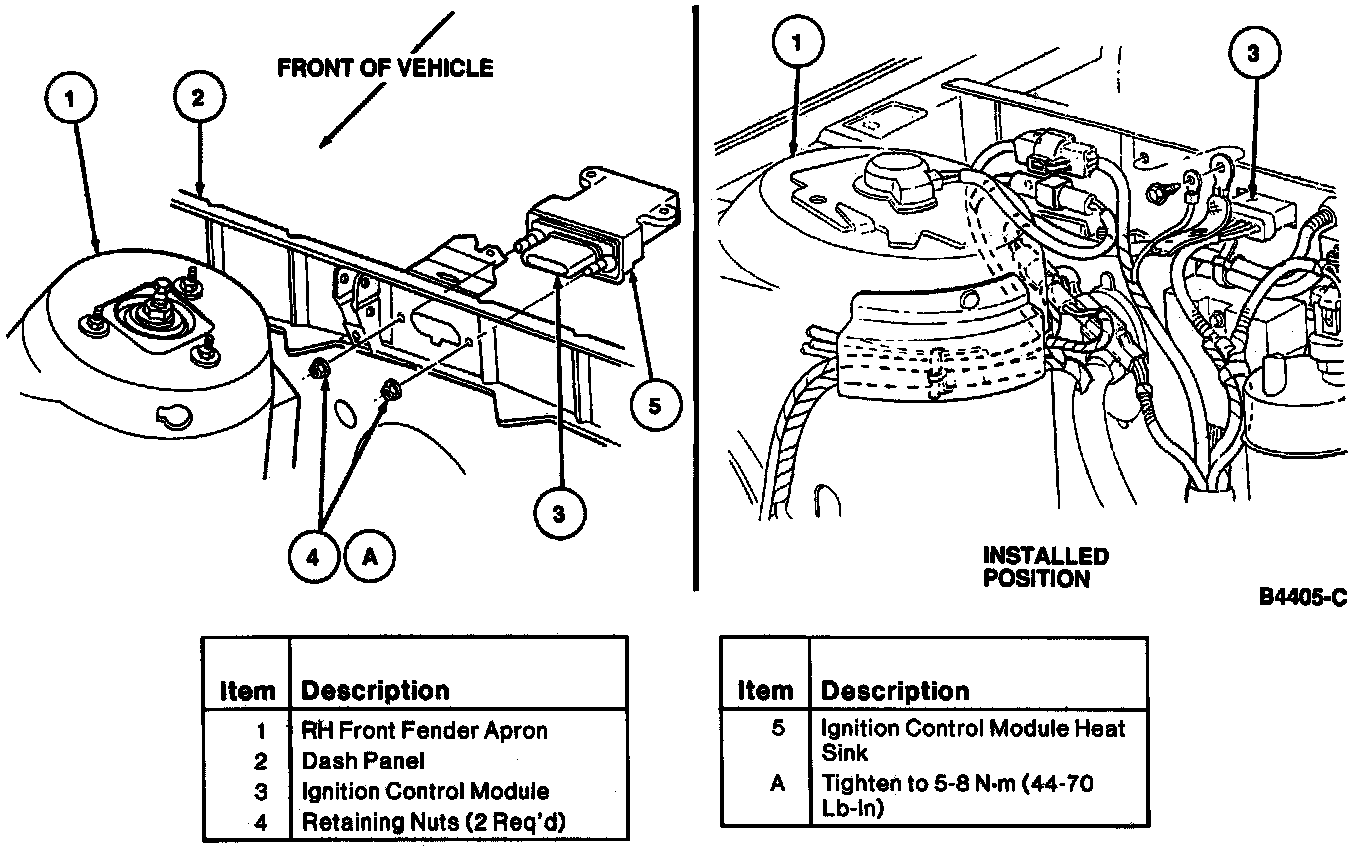 FRONT OF VEHICLE

1

2

5

3

4

A

1

3

INSTALLED POSITION

B4405-C

| Item | Description |
|---|---|
| 1 | RH Front Fender Apron |
| 2 | Dash Panel |
| 3 | Ignition Control Module |
| 4 | Retaining Nuts (2 Req'd) |

| Item | Description |
|---|---|
| 5 | Ignition Control Module Heat Sink |
| A | Tighten to 5-8 N·m (44-70 Lb-In) |