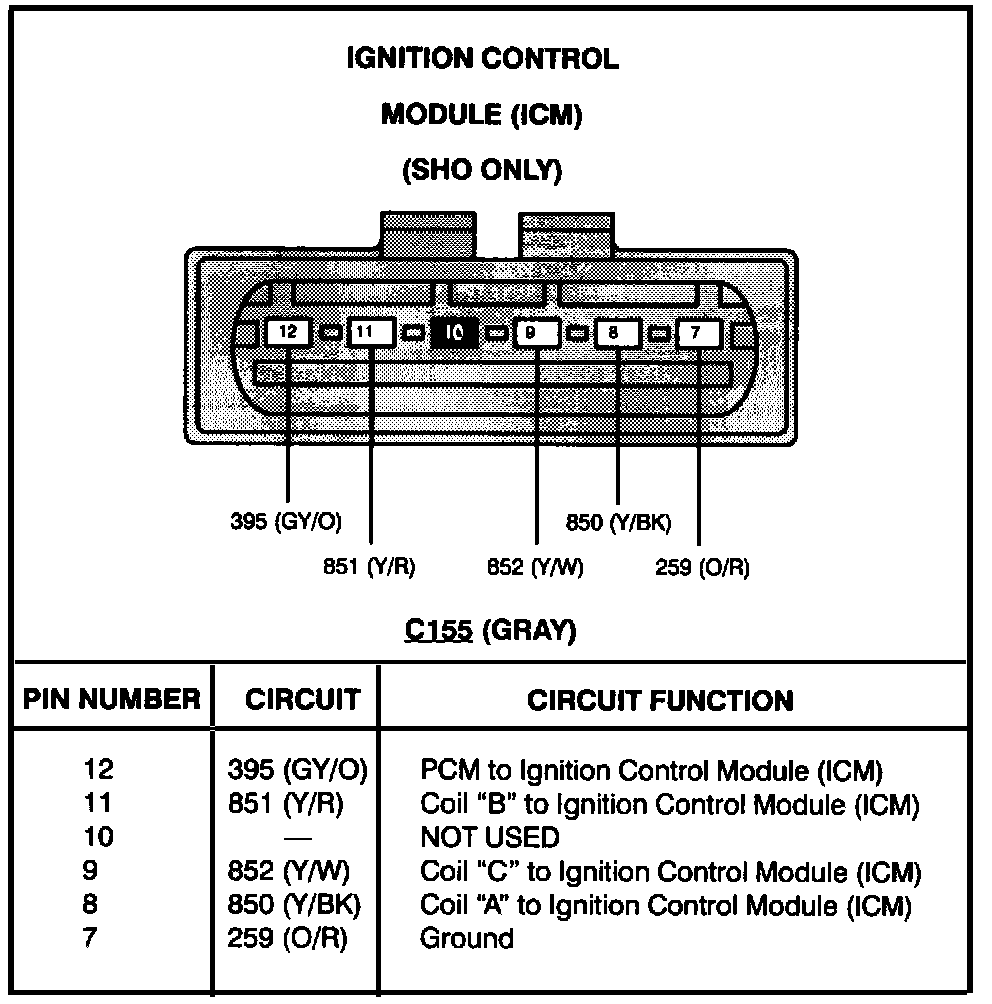 IGNITION CONTROL

MODULE (ICM)

(SHO ONLY)

12 11 10 9 8 7

395 (GY/O)

851 (Y/R)

852 (Y/W)

850 (Y/BK)

259 (O/R)

C155 (GRAY)

| PIN NUMBER | CIRCUIT | CIRCUIT FUNCTION |
|---|---|---|
| 12 | 395 (GY/O) | PCM to Ignition Control Module (ICM) |
| 11 | 851 (Y/R) | Coil "B" to Ignition Control Module (ICM) |
| 10 | — | NOT USED |
| 9 | 852 (Y/W) | Coil "C" to Ignition Control Module (ICM) |
| 8 | 850 (Y/BK) | Coil "A" to Ignition Control Module (ICM) |
| 7 | 259 (O/R) | Ground |