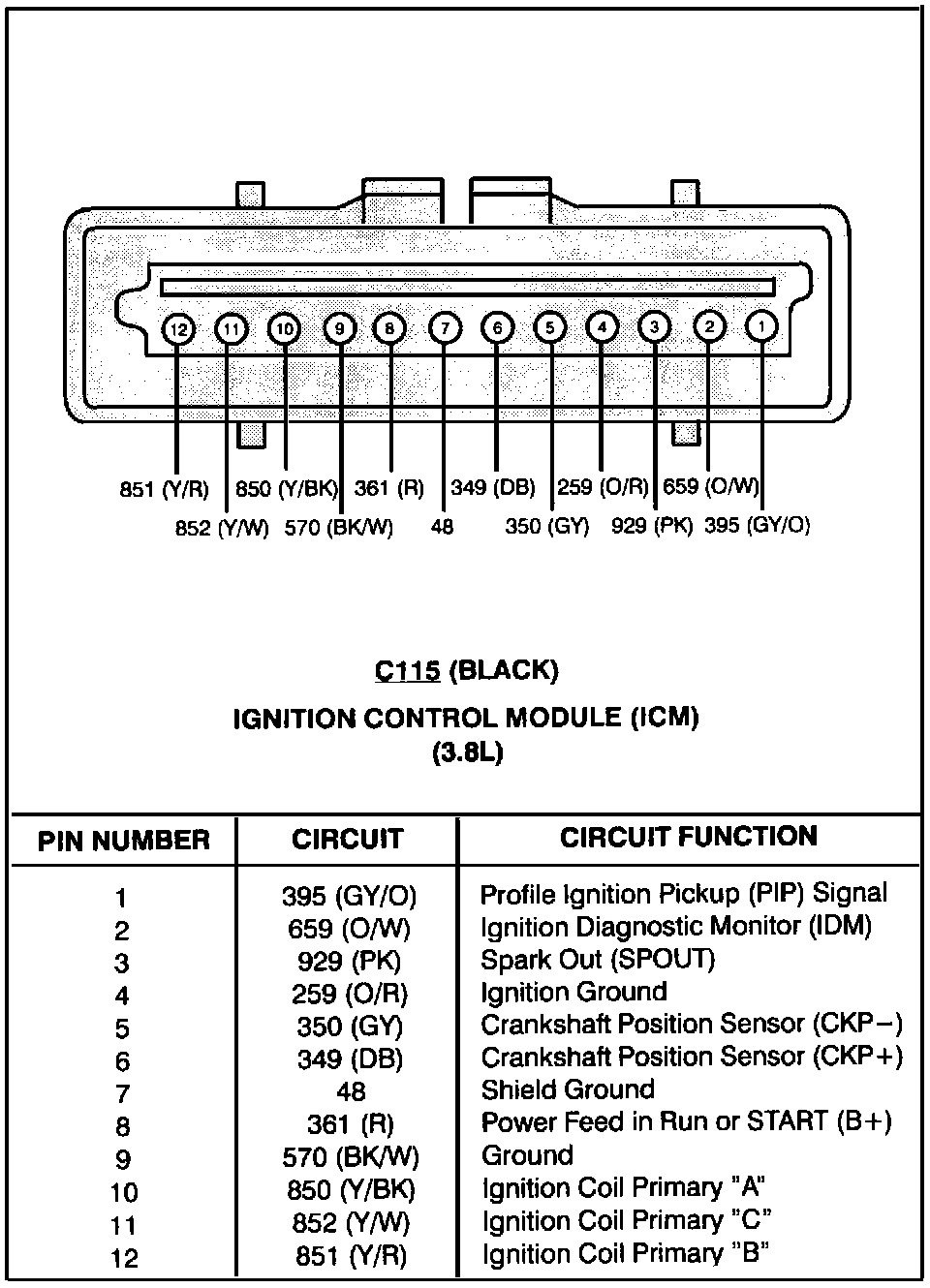 12 11 10 9 8 7 6 5 4 3 2 1

851 (Y/R) 850 (Y/BK) 361 (R) 349 (DB) 259 (O/R) 659 (O/W)
852 (Y/W) 570 (BK/W) 48 350 (GY) 929 (PK) 395 (GY/O)

C115 (BLACK)

IGNITION CONTROL MODULE (ICM)
(3.8L)

| PIN NUMBER | CIRCUIT | CIRCUIT FUNCTION |
|---|---|---|
| 1 | 395 (GY/O) | Profile Ignition Pickup (PIP) Signal |
| 2 | 659 (O/W) | Ignition Diagnostic Monitor (IDM) |
| 3 | 929 (PK) | Spark Out (SPOUT) |
| 4 | 259 (O/R) | Ignition Ground |
| 5 | 350 (GY) | Crankshaft Position Sensor (CKP−) |
| 6 | 349 (DB) | Crankshaft Position Sensor (CKP+) |
| 7 | 48 | Shield Ground |
| 8 | 361 (R) | Power Feed in Run or START (B+) |
| 9 | 570 (BK/W) | Ground |
| 10 | 850 (Y/BK) | Ignition Coil Primary "A" |
| 11 | 852 (Y/W) | Ignition Coil Primary "C" |
| 12 | 851 (Y/R) | Ignition Coil Primary "B" |