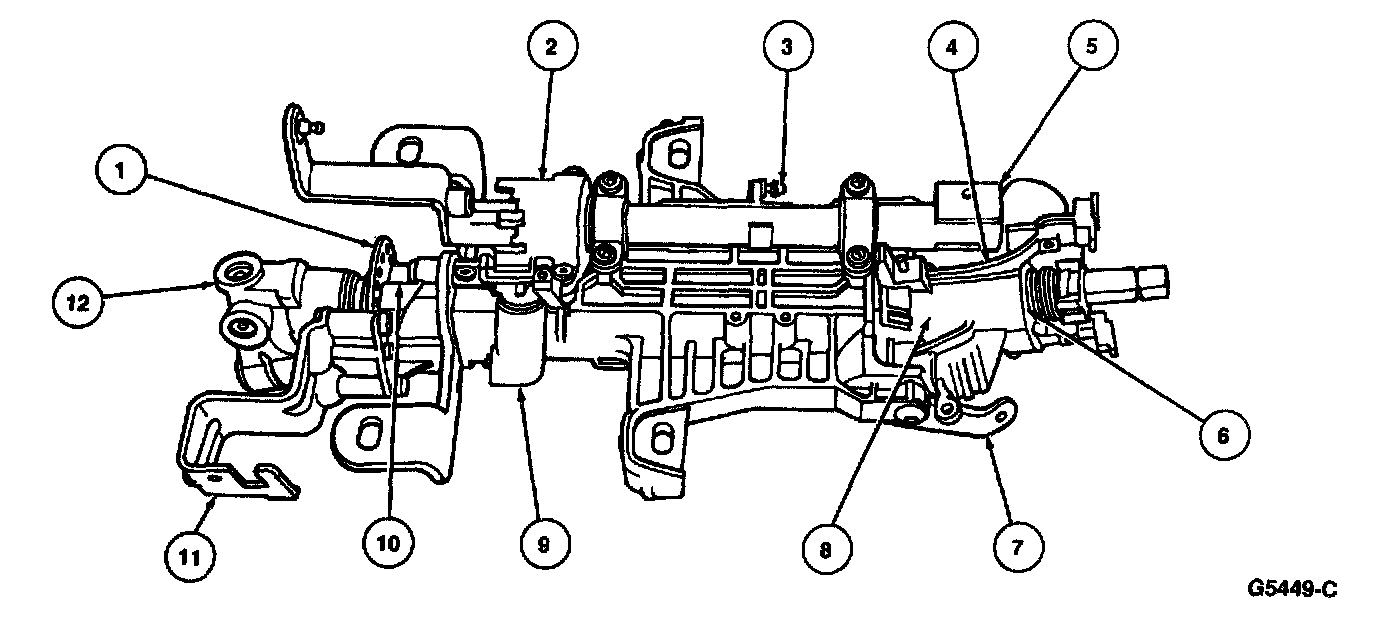 2
3
4
5
1
12
6
11
10
9
8
7
G5449-C