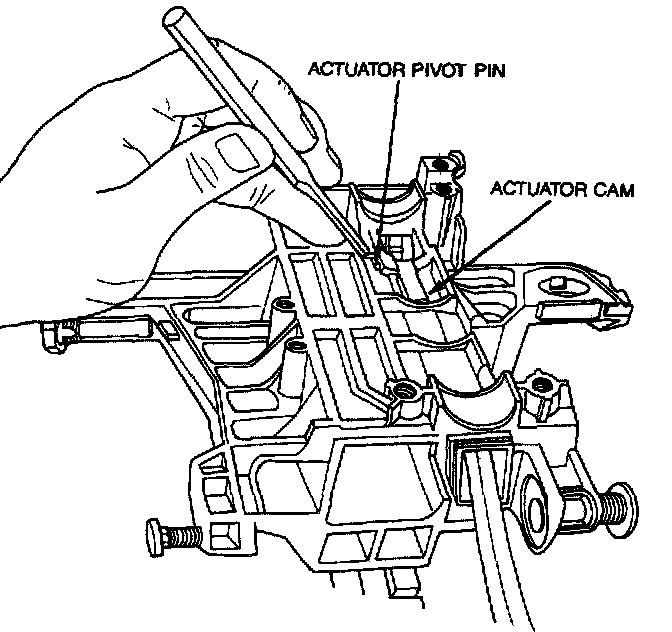 ACTUATOR PIVOT PIN

ACTUATOR CAM