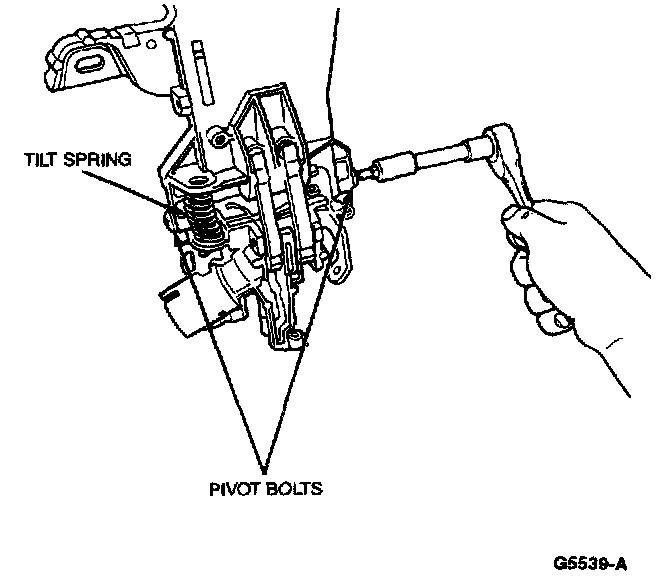 TILT SPRING

PIVOT BOLTS

G5539-A