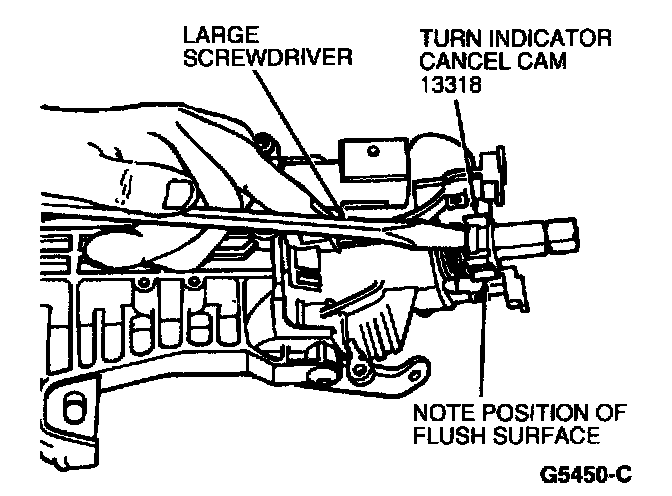 LARGE SCREWDRIVER

TURN INDICATOR CANCEL CAM 13318

NOTE POSITION OF FLUSH SURFACE

G5450-C