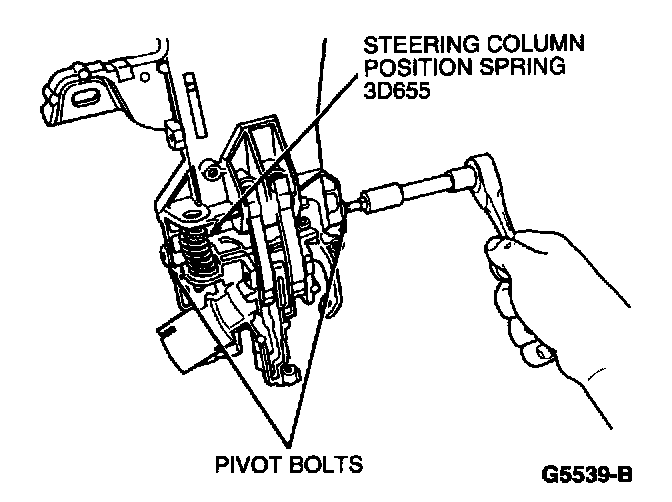 STEERING COLUMN POSITION SPRING 3D655

PIVOT BOLTS

G5539-B