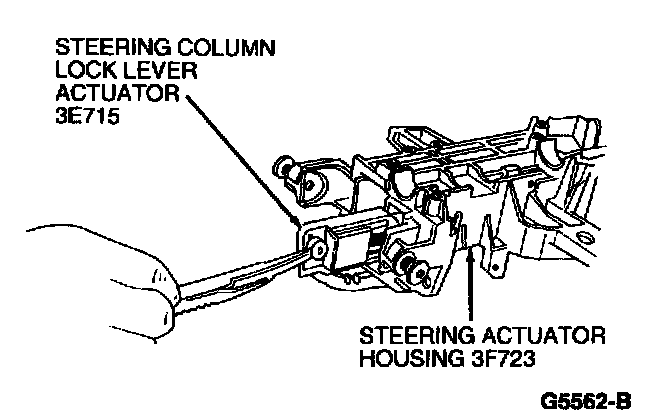 STEERING COLUMN LOCK LEVER ACTUATOR 3E715

STEERING ACTUATOR HOUSING 3F723

G5562-B