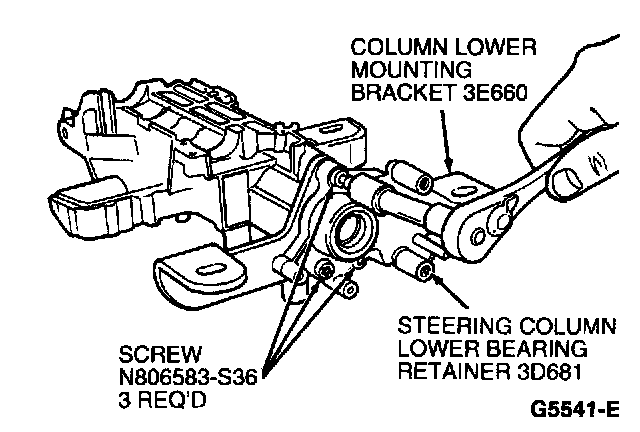 COLUMN LOWER MOUNTING BRACKET 3E660

STEERING COLUMN LOWER BEARING RETAINER 3D681

SCREW N806583-S36 3 REQ'D

G5541-E