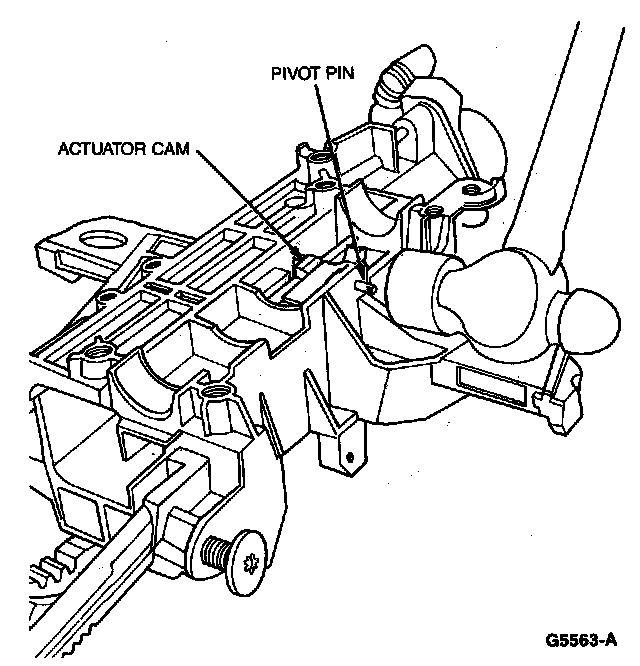 PIVOT PIN

ACTUATOR CAM

G5563-A