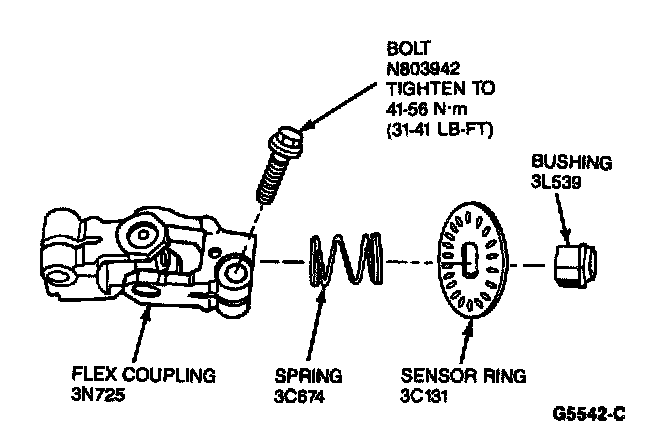 BOLT
N803942
TIGHTEN TO
41-56 N·m
(31-41 LB-FT)

BUSHING
3L539

FLEX COUPLING
3N725

SPRING
3C674

SENSOR RING
3C131

G5542-C